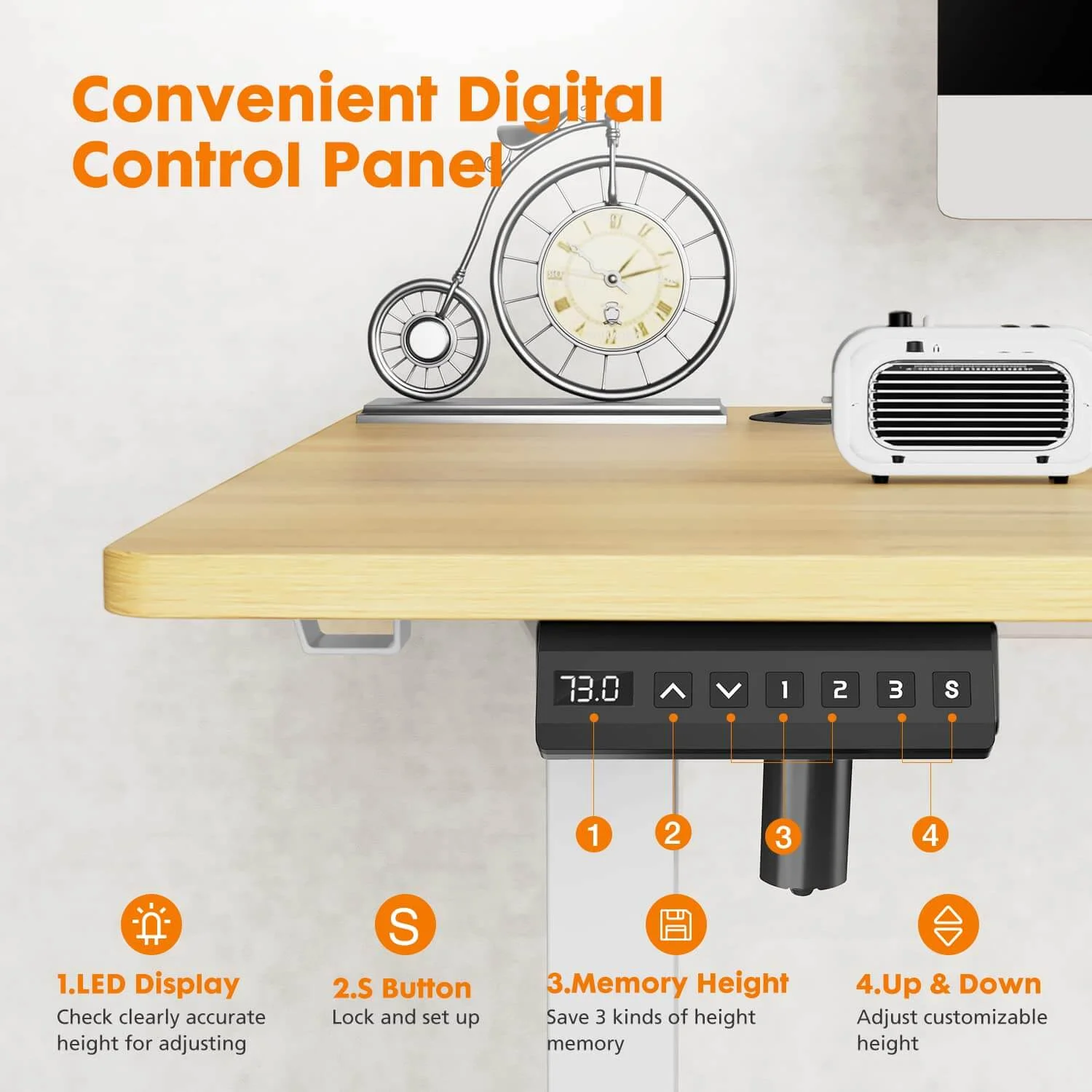 Convenient Digital Control Panel

73.0

1

2

3

S

1

2

3

4

S

1.LED Display
Check clearly accurate height for adjusting

2.S Button
Lock and set up

3.Memory Height
Save 3 kinds of height memory

4.Up & Down
Adjust customizable height