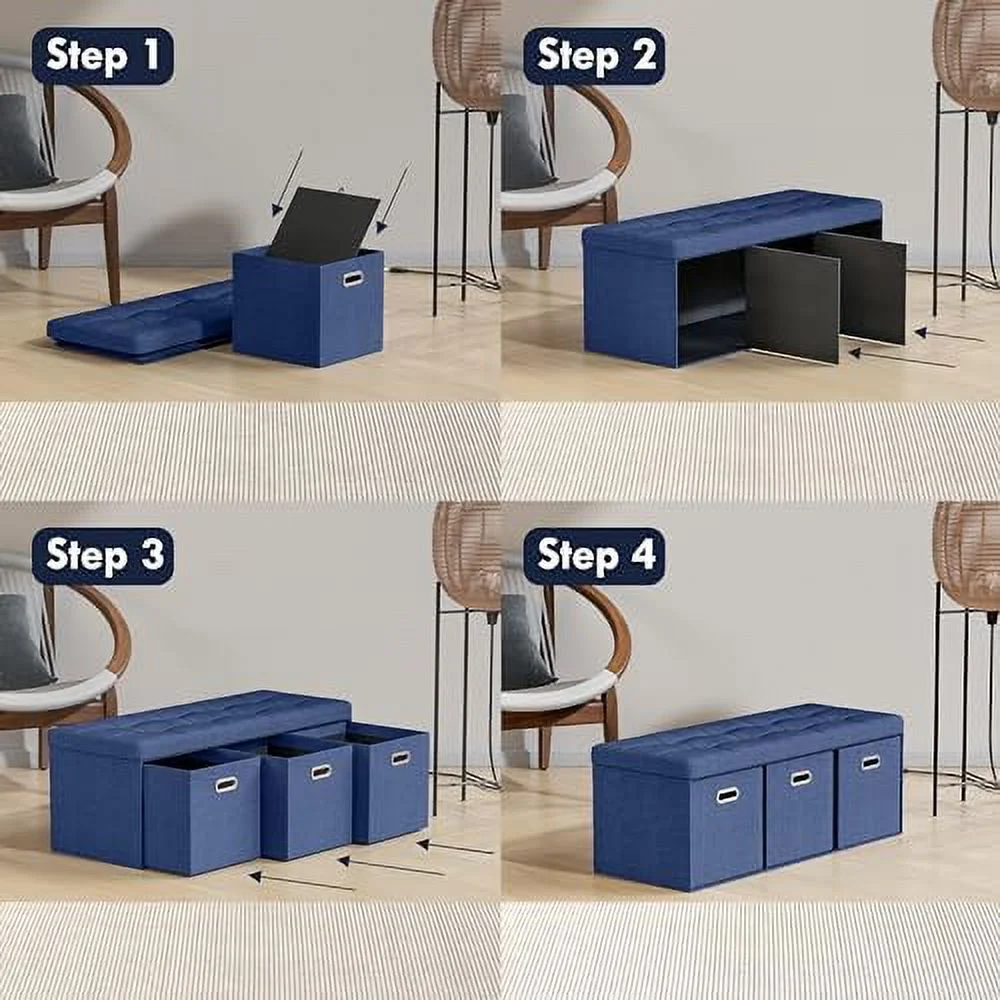 Step 1

Step 2

Step 3

Step 4