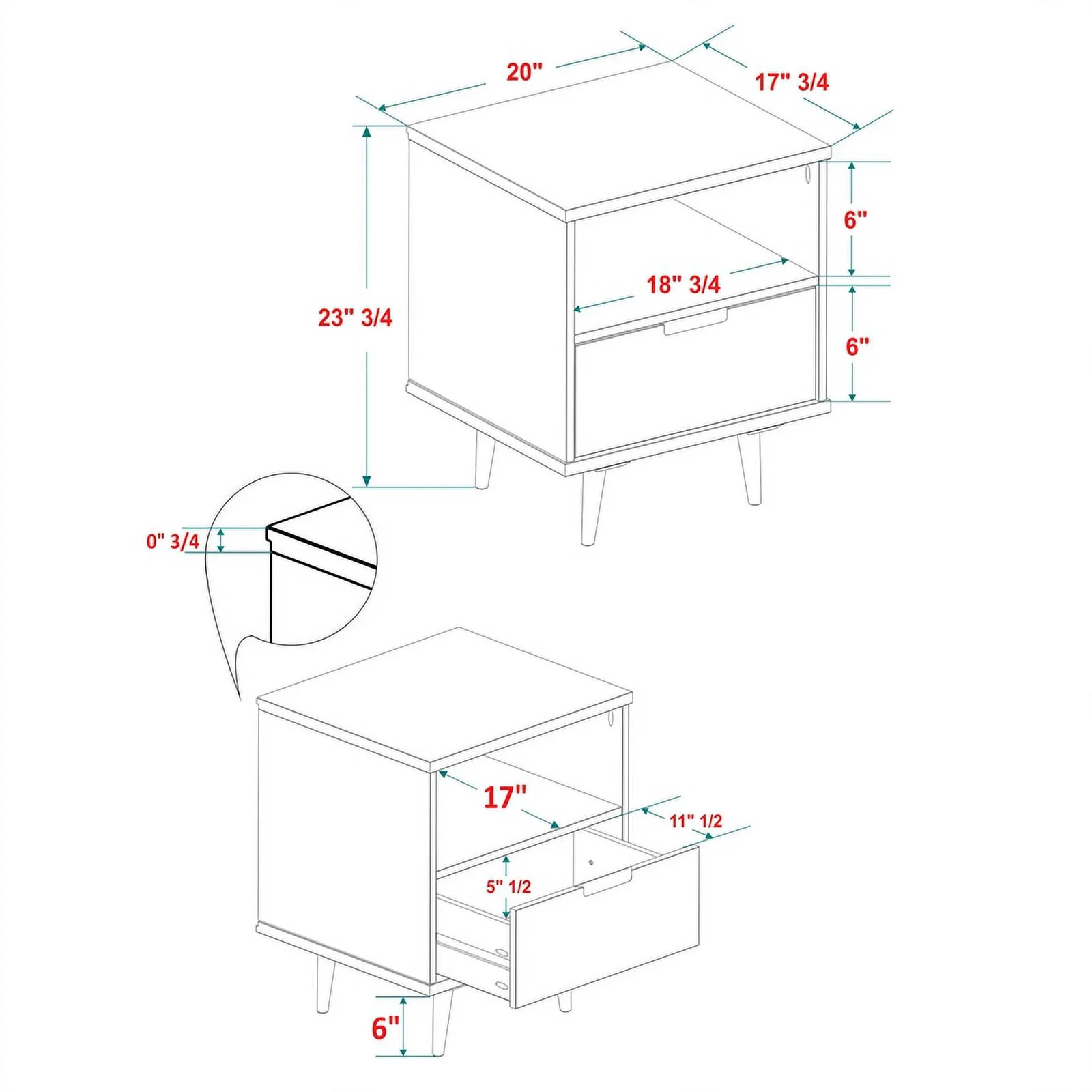 20"

17" 3/4

6"

18" 3/4

23" 3/4

6"

0" 3/4

17"

11" 1/2

5" 1/2

6"