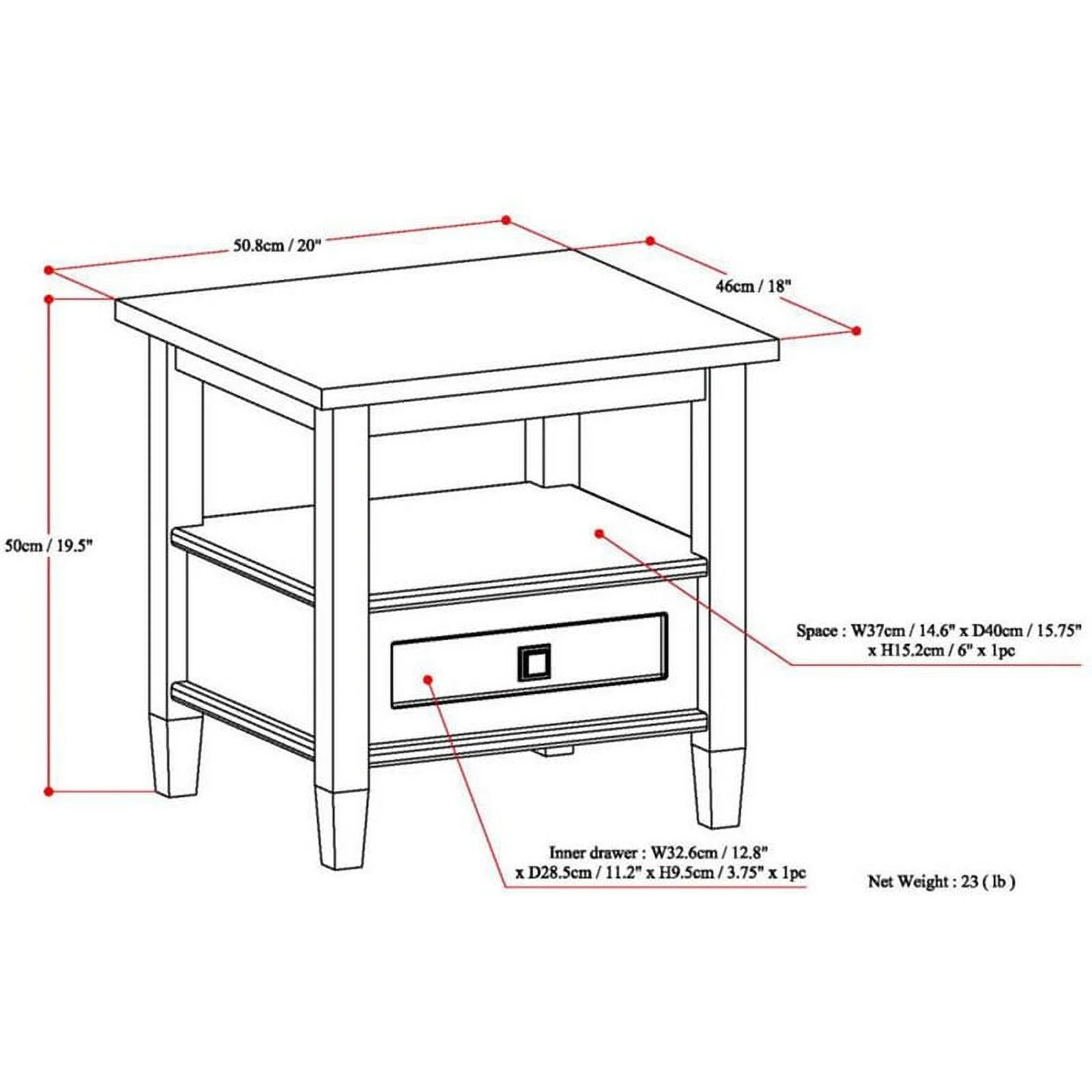 50.8cm / 20"

46cm / 18"

50cm / 19.5"

Space : W37cm / 14.6" x D40cm / 15.75" x H15.2cm / 6" x 1pc

Inner drawer : W32.6cm / 12.8" x D28.5cm / 11.2" x H9.5cm / 3.75" x 1pc

Net Weight : 23 ( lb )