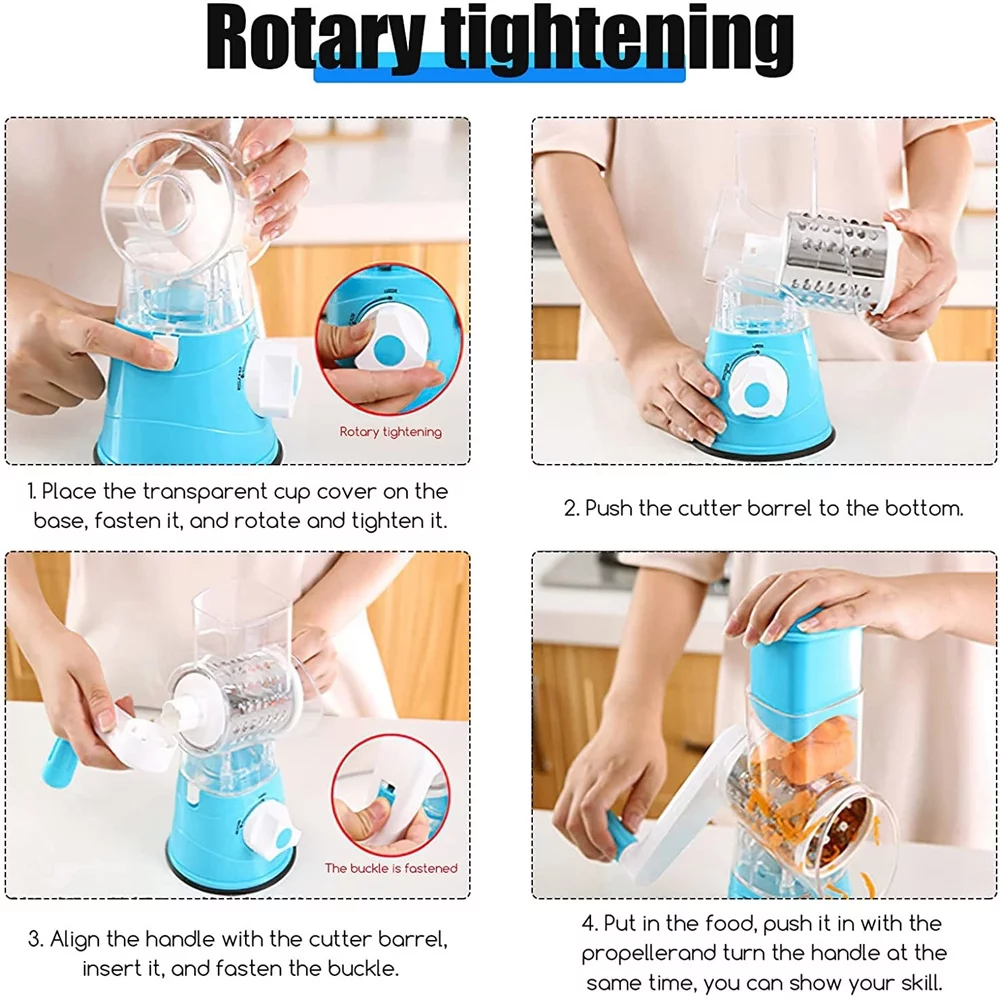 Rotary tightening

Rotary tightening

1. Place the transparent cup cover on the base, fasten it, and rotate and tighten it.

2. Push the cutter barrel to the bottom.

The buckle is fastened

3. Align the handle with the cutter barrel, insert it, and fasten the buckle.

4. Put in the food, push it in with the propellerand turn the handle at the same time, you can show your skill.