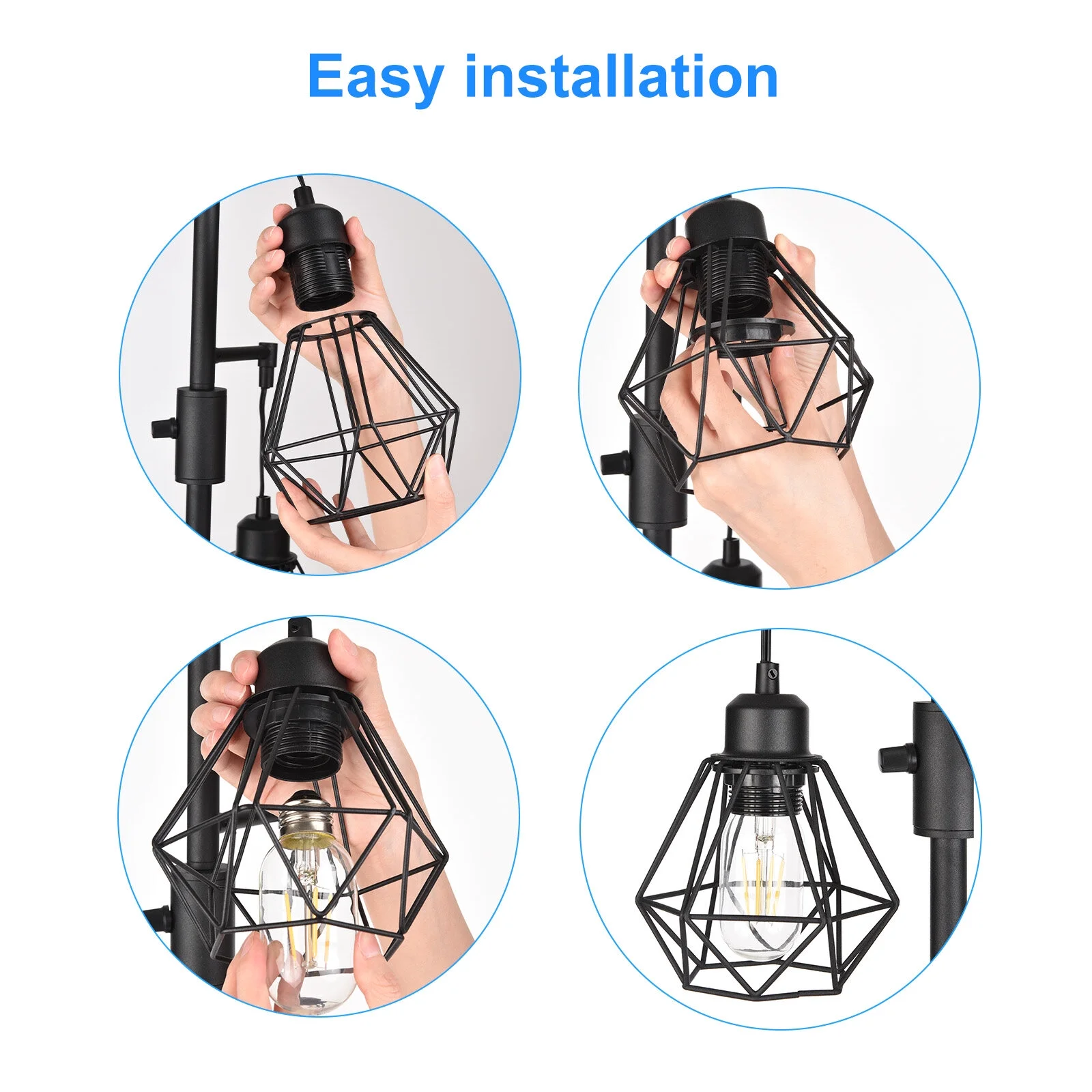 Easy installation