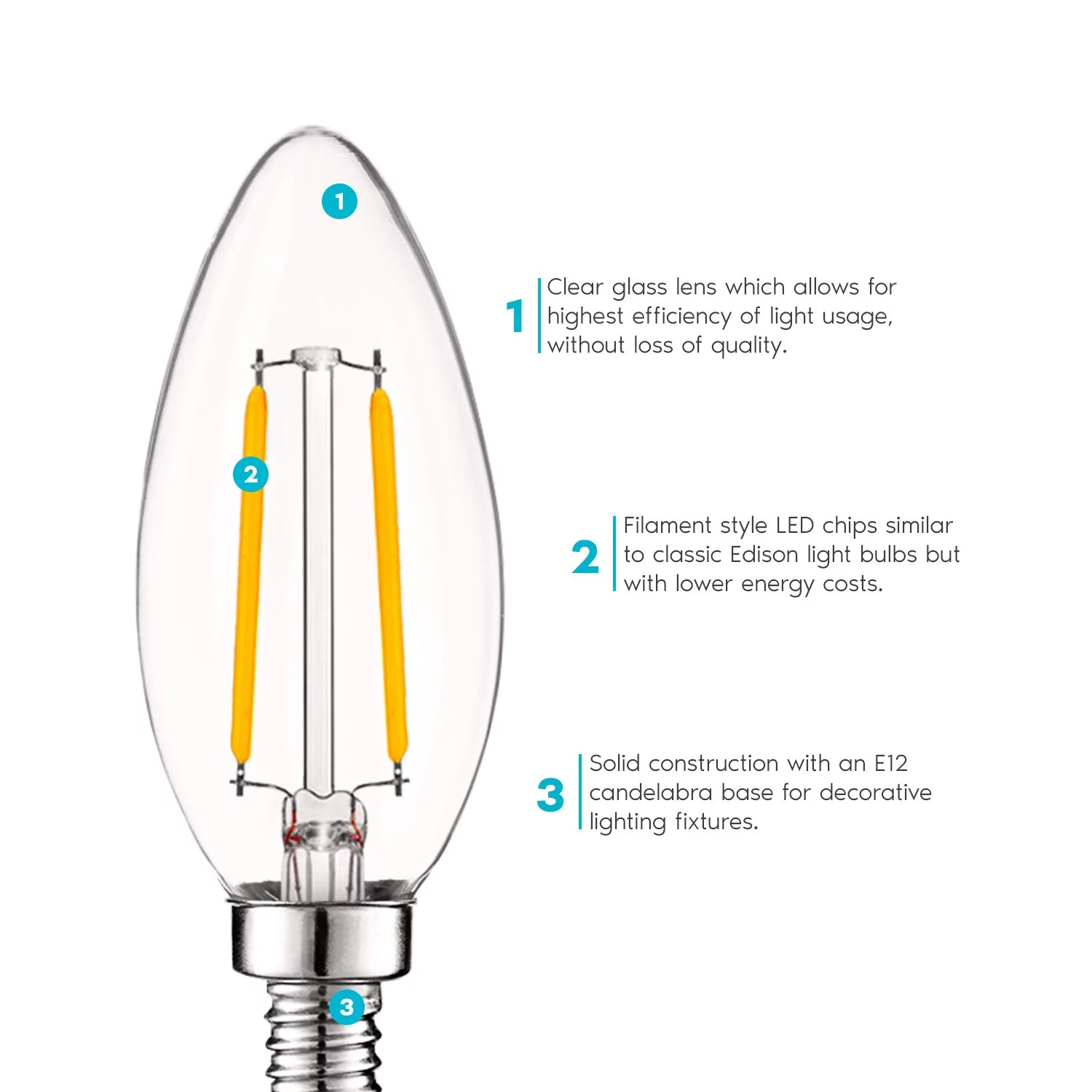 1

2

3

1 Clear glass lens which allows for highest efficiency of light usage, without loss of quality.

2 Filament style LED chips similar to classic Edison light bulbs but with lower energy costs.

3 Solid construction with an E12 candelabra base for decorative lighting fixtures.