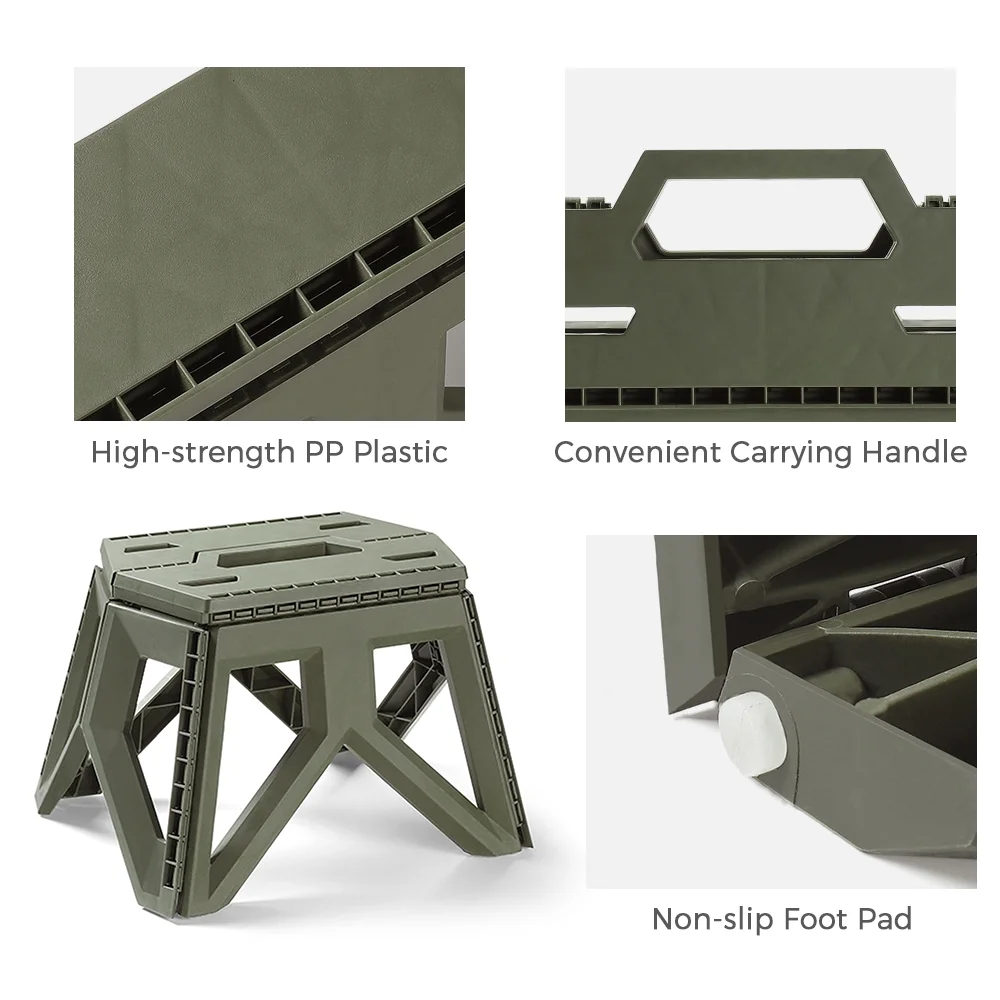 High-strength PP Plastic

Convenient Carrying Handle

Non-slip Foot Pad