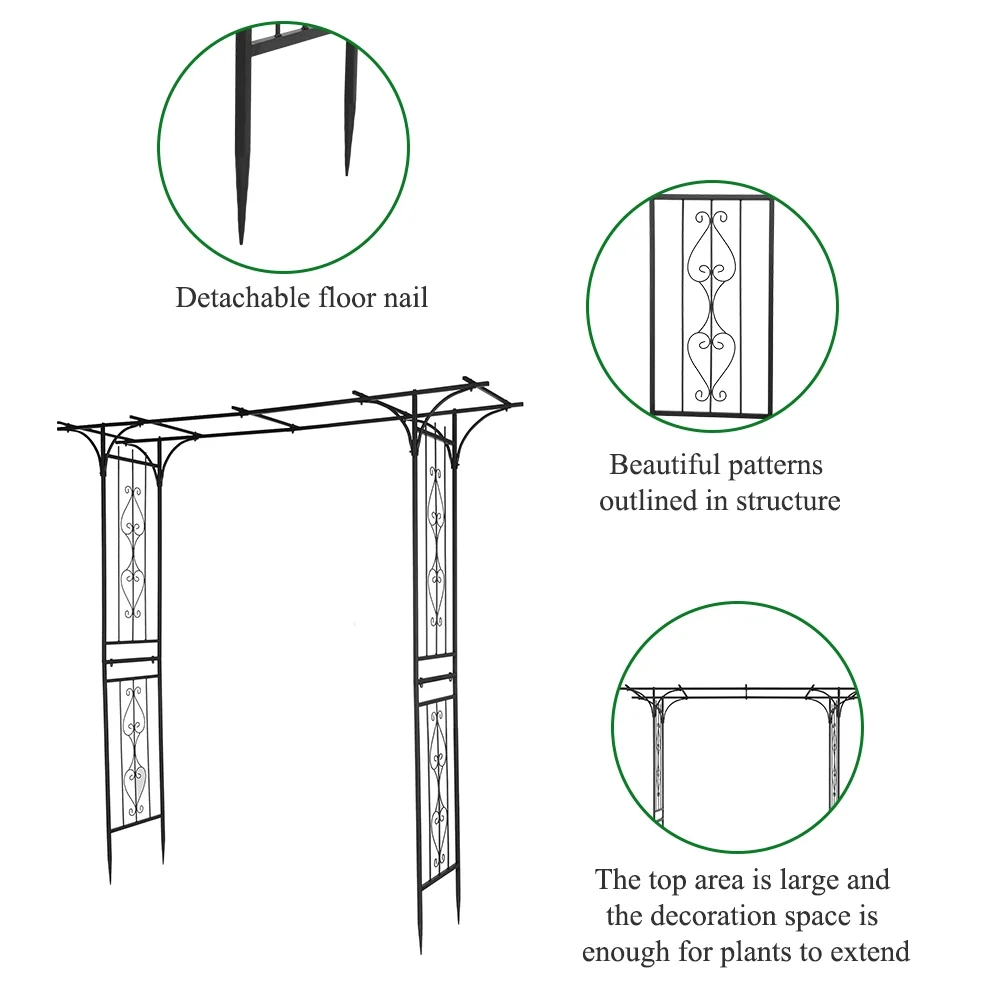 Detachable floor nail

Beautiful patterns outlined in structure

The top area is large and the decoration space is enough for plants to extend