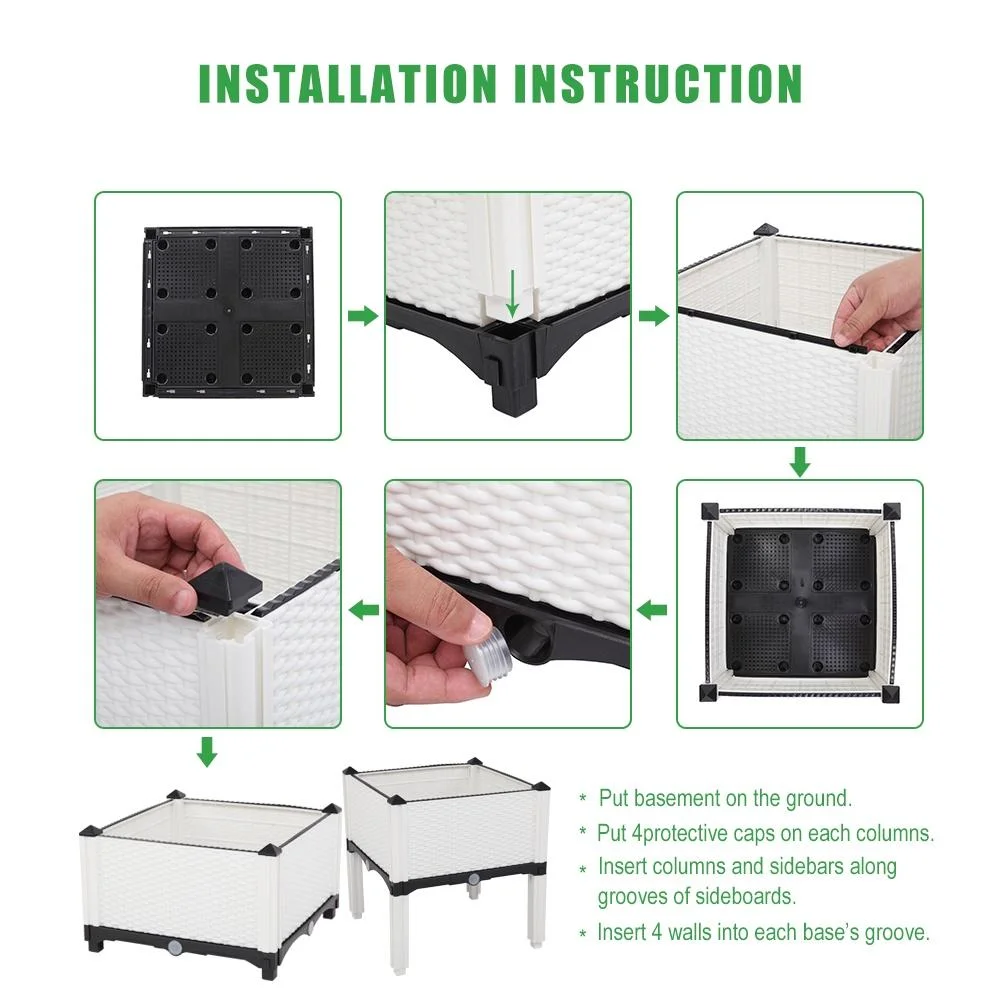 INSTALLATION INSTRUCTION

* Put basement on the ground.
* Put 4protective caps on each columns.
* Insert columns and sidebars along grooves of sideboards.
* Insert 4 walls into each base's groove.