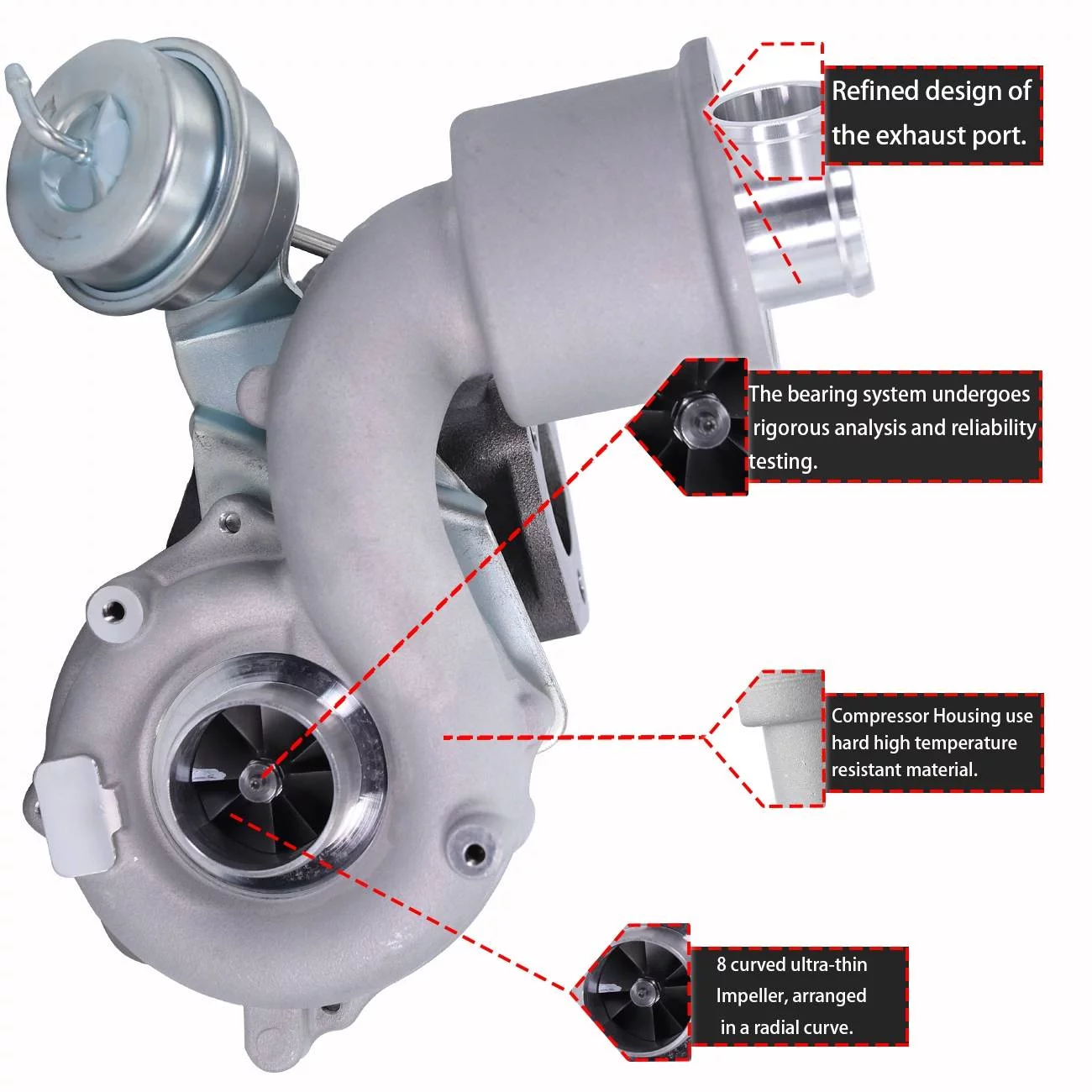 Refined design of the exhaust port.

The bearing system undergoes rigorous analysis and reliability testing.

Compressor Housing use hard high temperature resistant material.

8 curved ultra-thin Impeller, arranged in a radial curve.