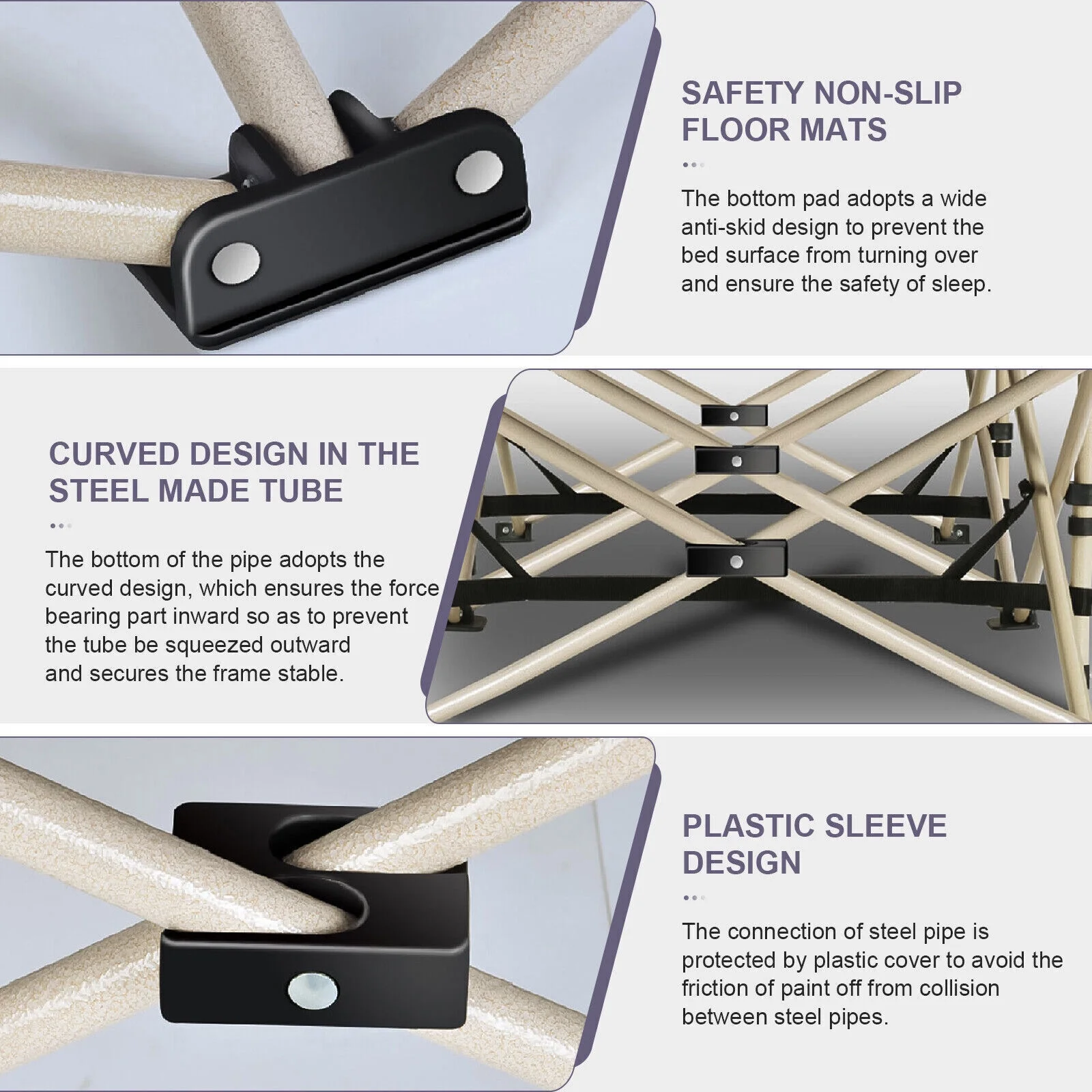 SAFETY NON-SLIP FLOOR MATS

The bottom pad adopts a wide anti-skid design to prevent the bed surface from turning over and ensure the safety of sleep.

CURVED DESIGN IN THE STEEL MADE TUBE

The bottom of the pipe adopts the curved design, which ensures the force bearing part inward so as to prevent the tube be squeezed outward and secures the frame stable.

PLASTIC SLEEVE DESIGN

The connection of steel pipe is protected by plastic cover to avoid the friction of paint off from collision between steel pipes.