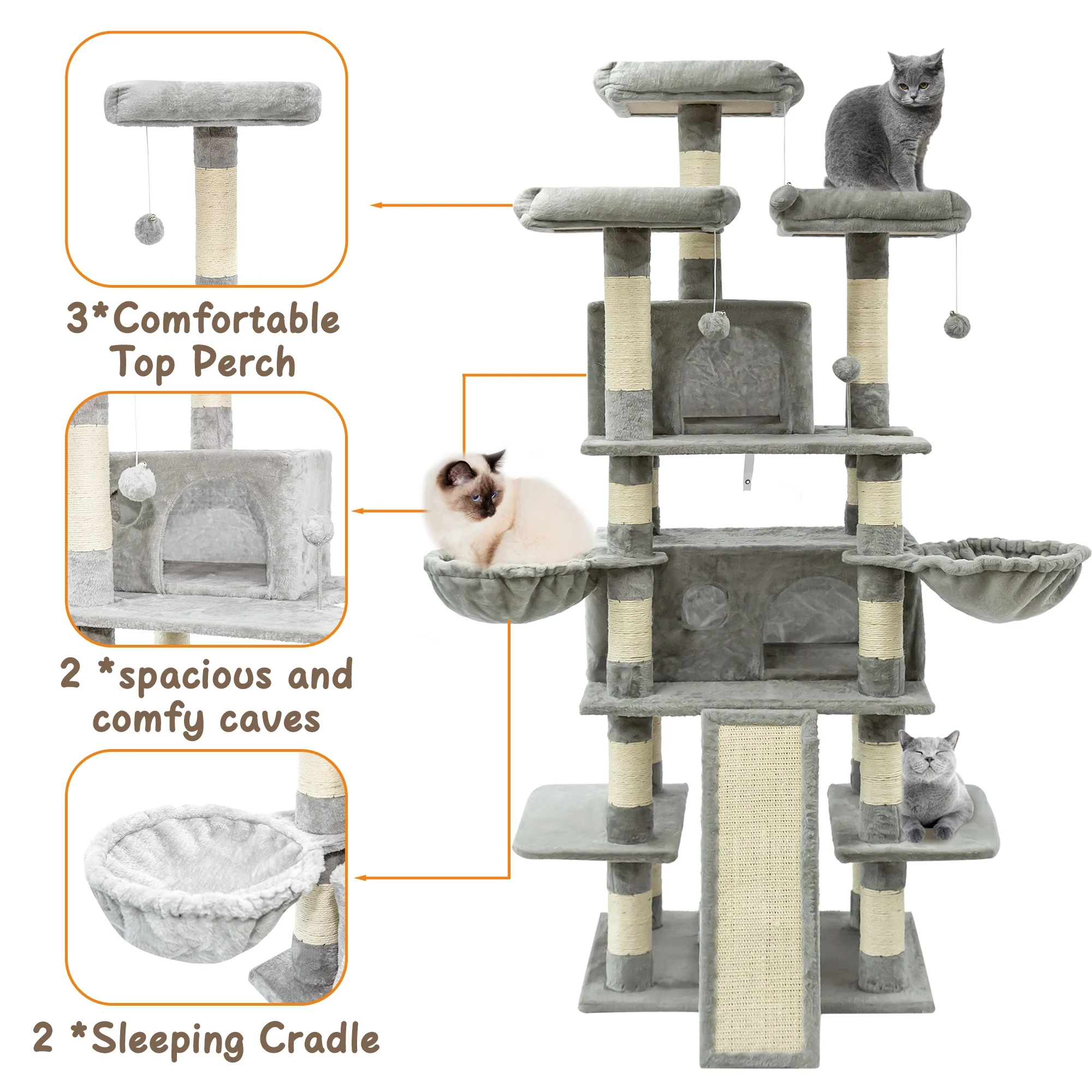 3*Comfortable Top Perch

2 *spacious and comfy caves

2 *Sleeping Cradle