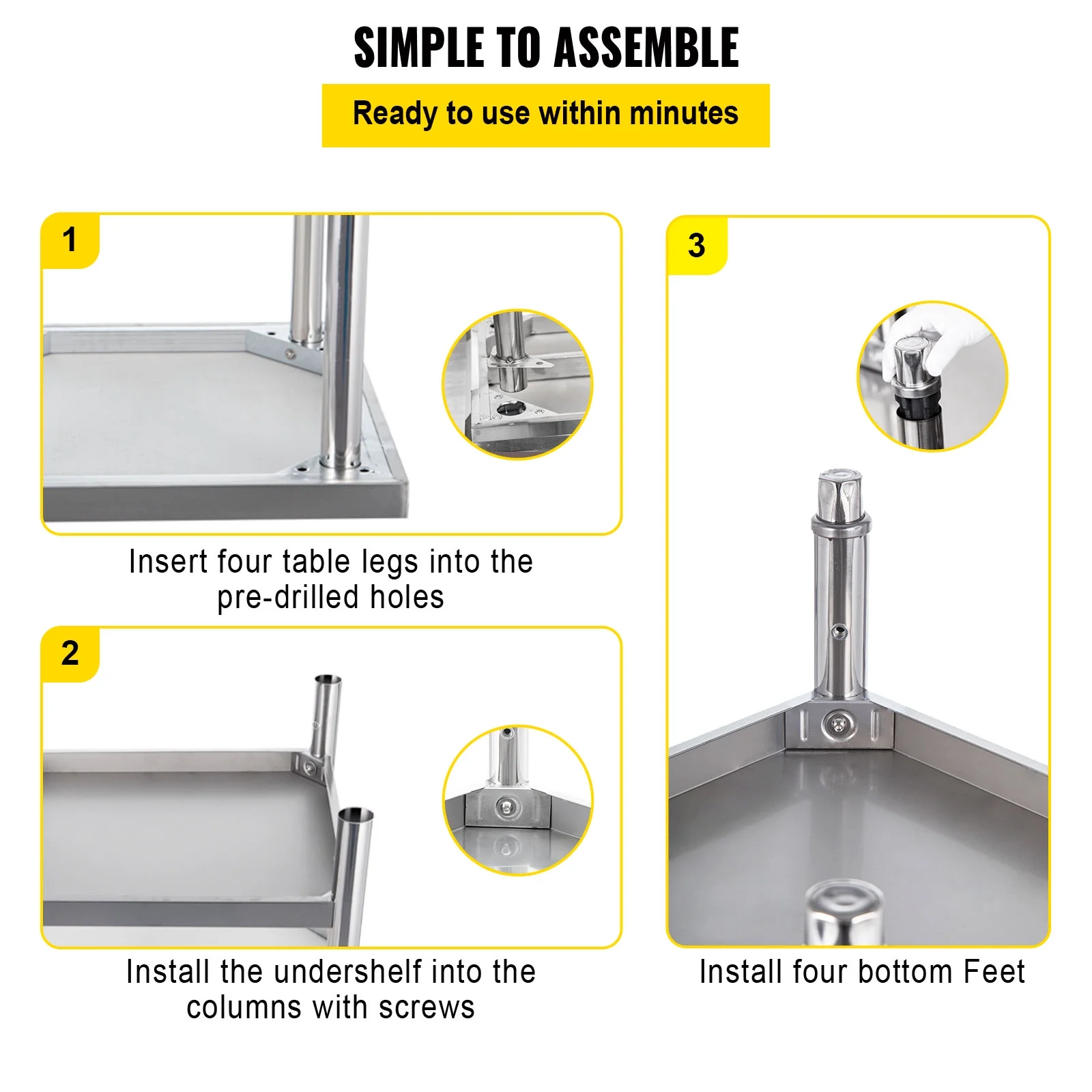 SIMPLE TO ASSEMBLE

Ready to use within minutes

1

Insert four table legs into the pre-drilled holes

2

Install the undershelf into the columns with screws

3

Install four bottom Feet