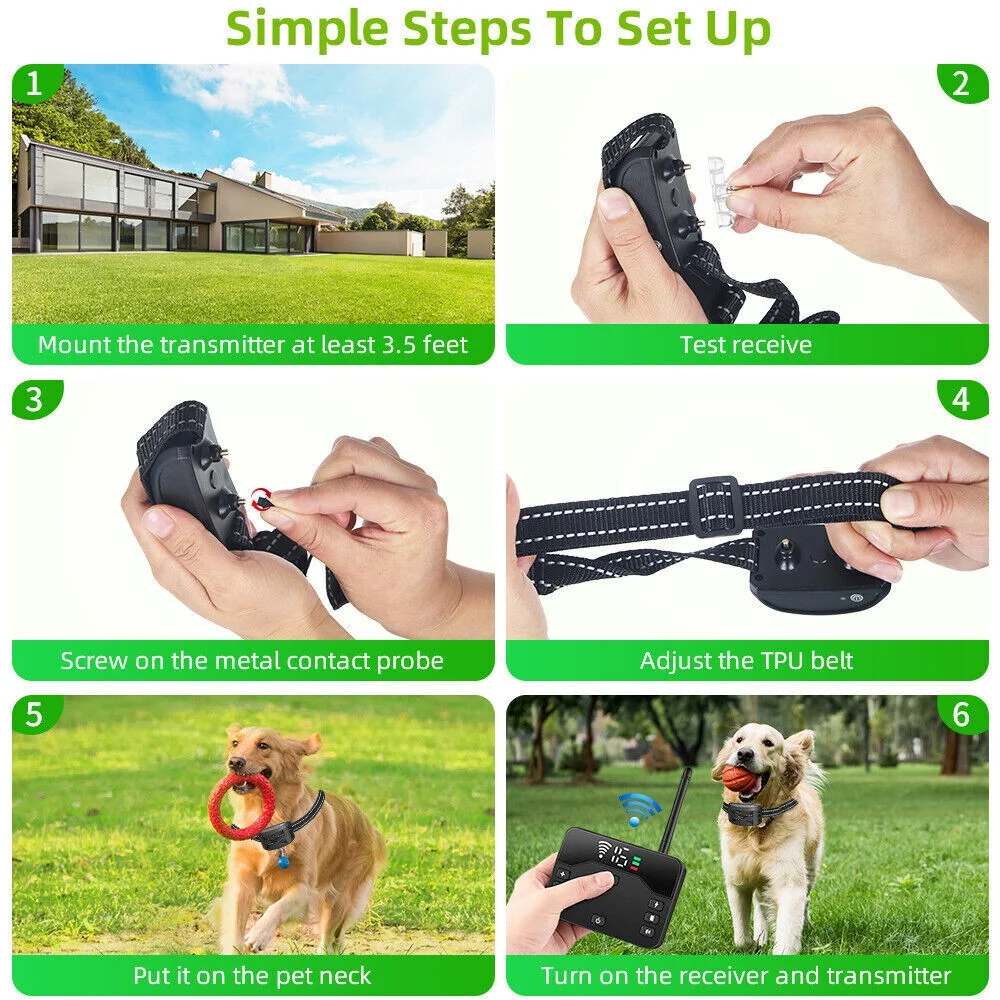 Simple Steps To Set Up

1

Mount the transmitter at least 3.5 feet

2

Test receive

3

Screw on the metal contact probe

4

Adjust the TPU belt

5

Put it on the pet neck

6

Turn on the receiver and transmitter