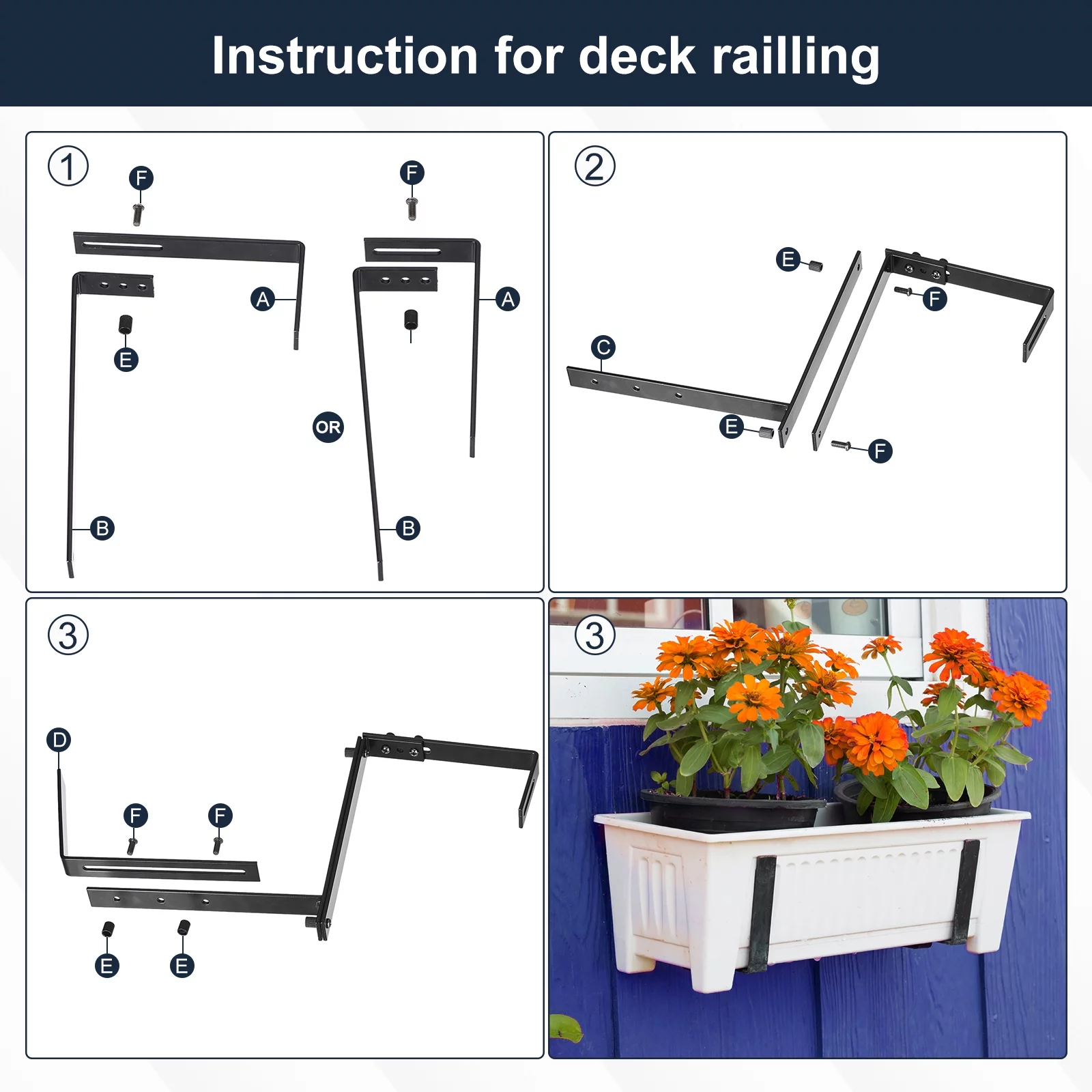 Instruction for deck railling

①
F
F
A
A
E
OR
B
B

②
E
F
C
E
F

③
D
F
F
E
E

③