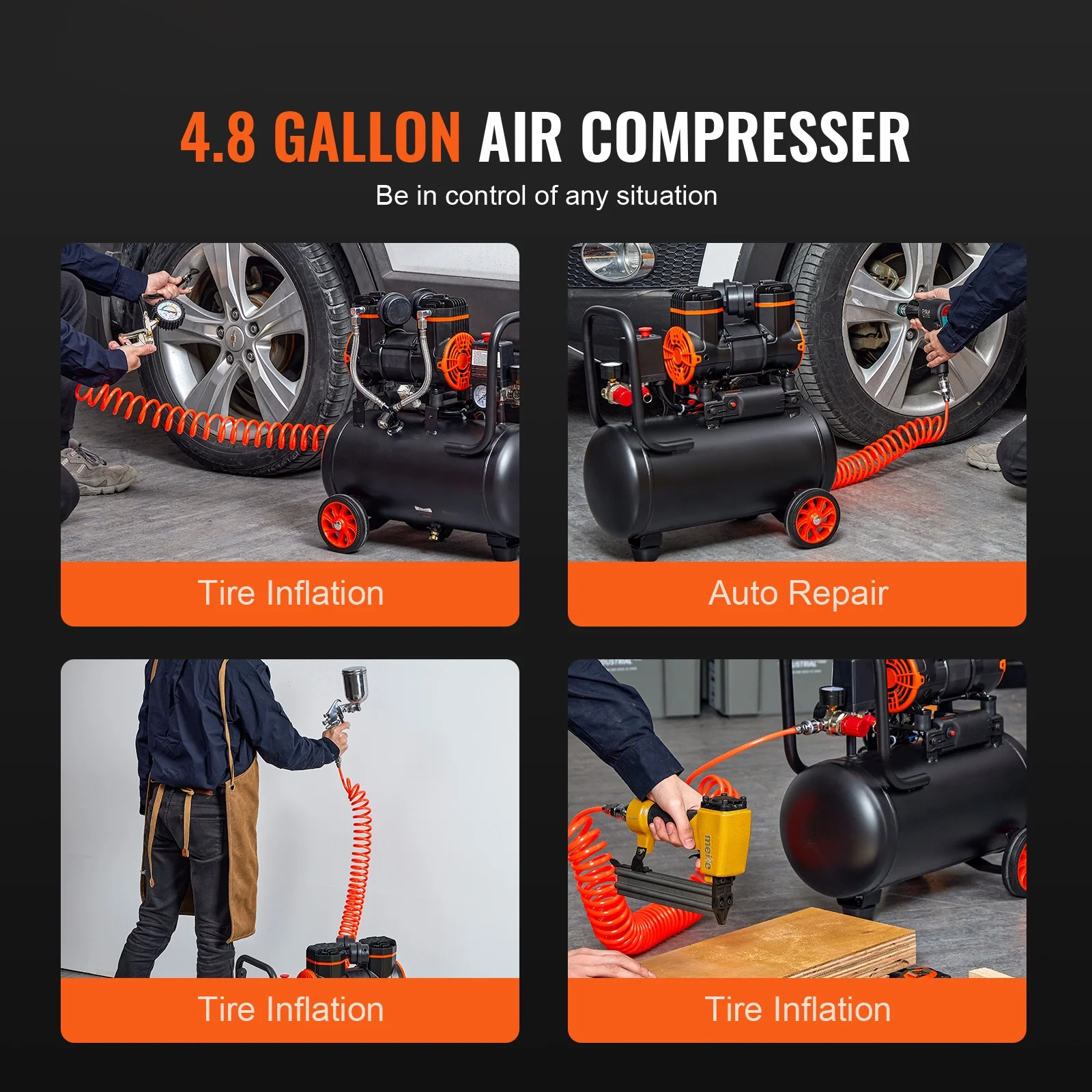 4.8 GALLON AIR COMPRESSER

Be in control of any situation

Tire Inflation

Auto Repair

Tire Inflation

meite

Tire Inflation