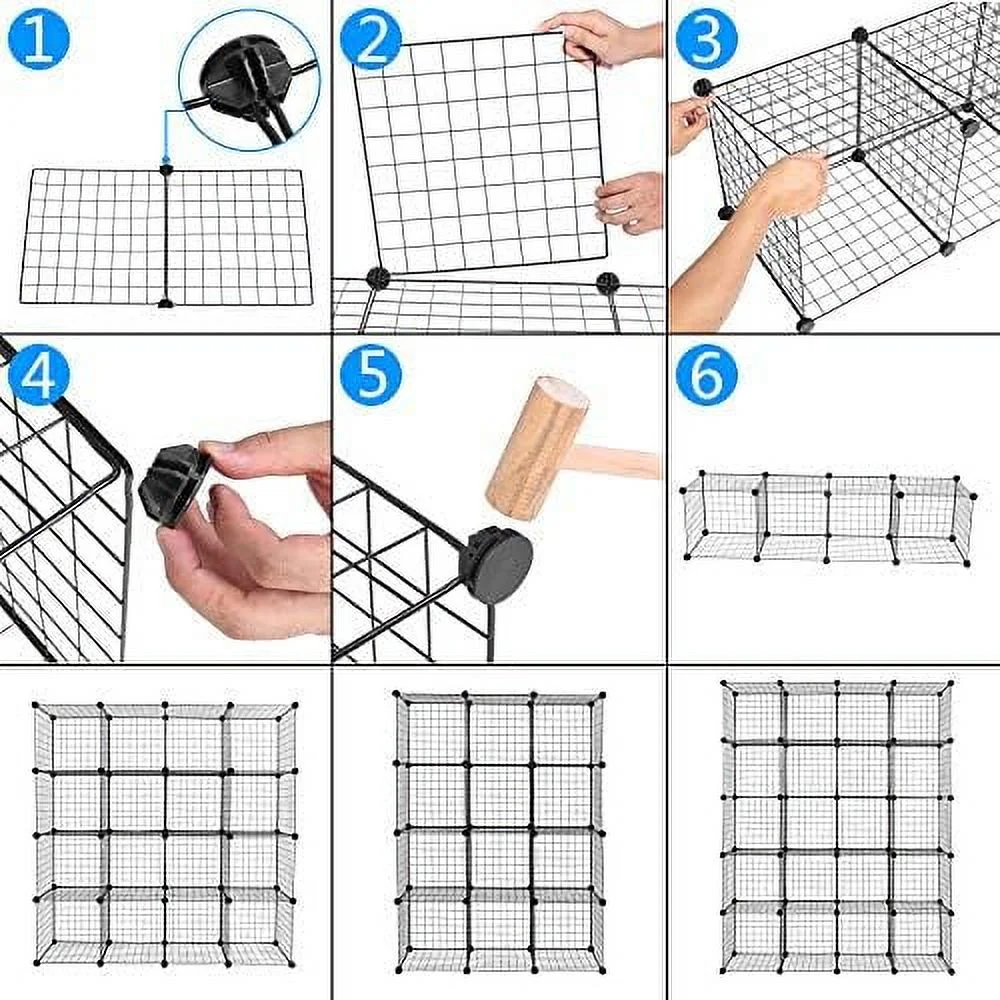 1
2
3
4
5
6