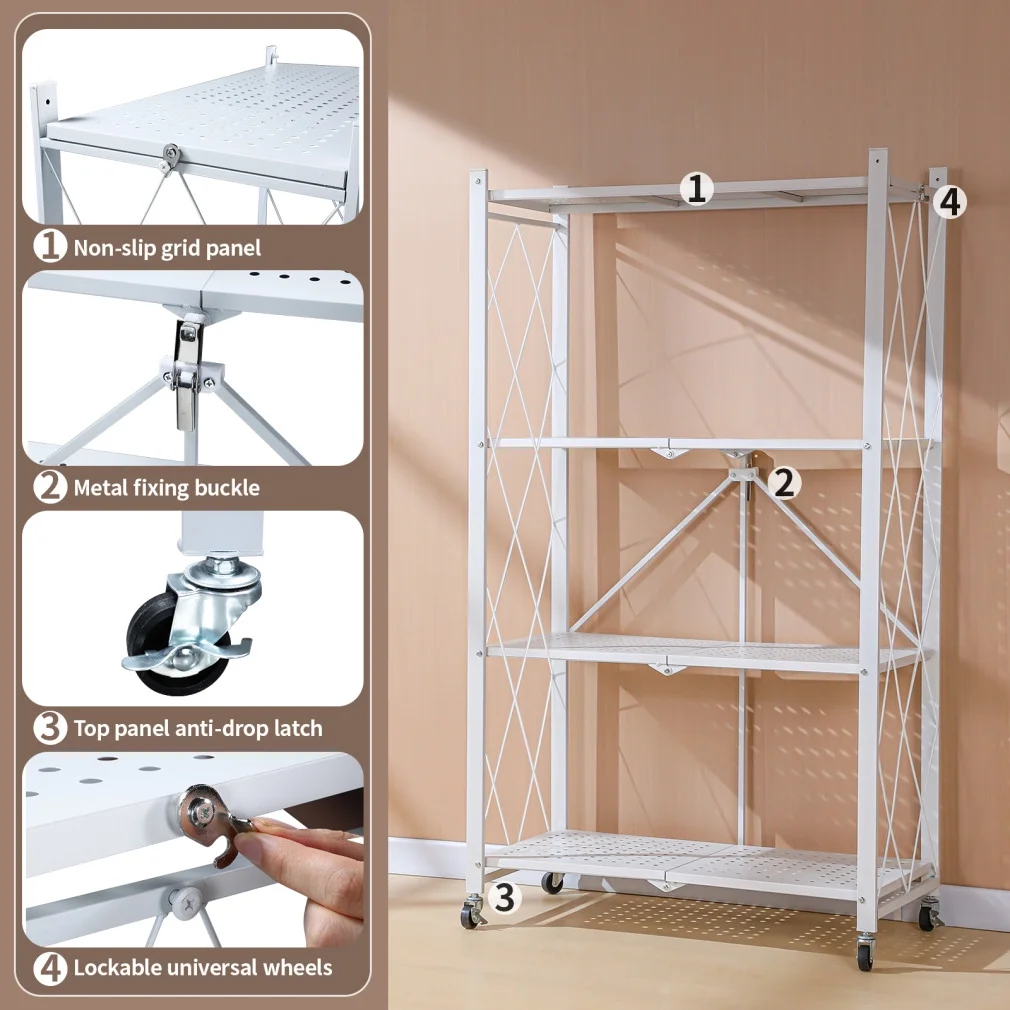 1 Non-slip grid panel

2 Metal fixing buckle

3 Top panel anti-drop latch

4 Lockable universal wheels

1

4

2

3