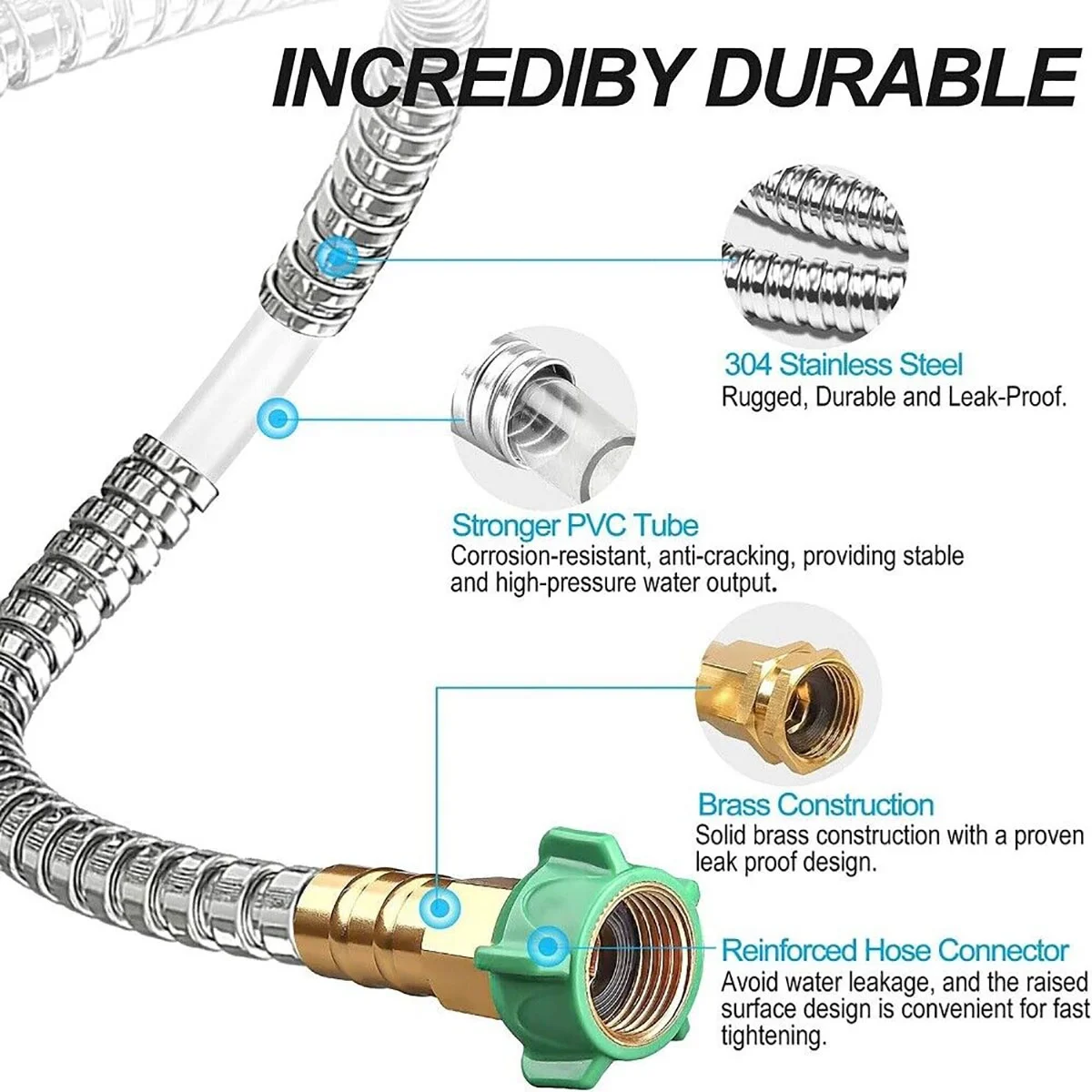 INCREDIBY DURABLE

304 Stainless Steel
Rugged, Durable and Leak-Proof.

Stronger PVC Tube
Corrosion-resistant, anti-cracking, providing stable and high-pressure water output.

Brass Construction
Solid brass construction with a proven leak proof design.

Reinforced Hose Connector
Avoid water leakage, and the raised surface design is convenient for fast tightening.