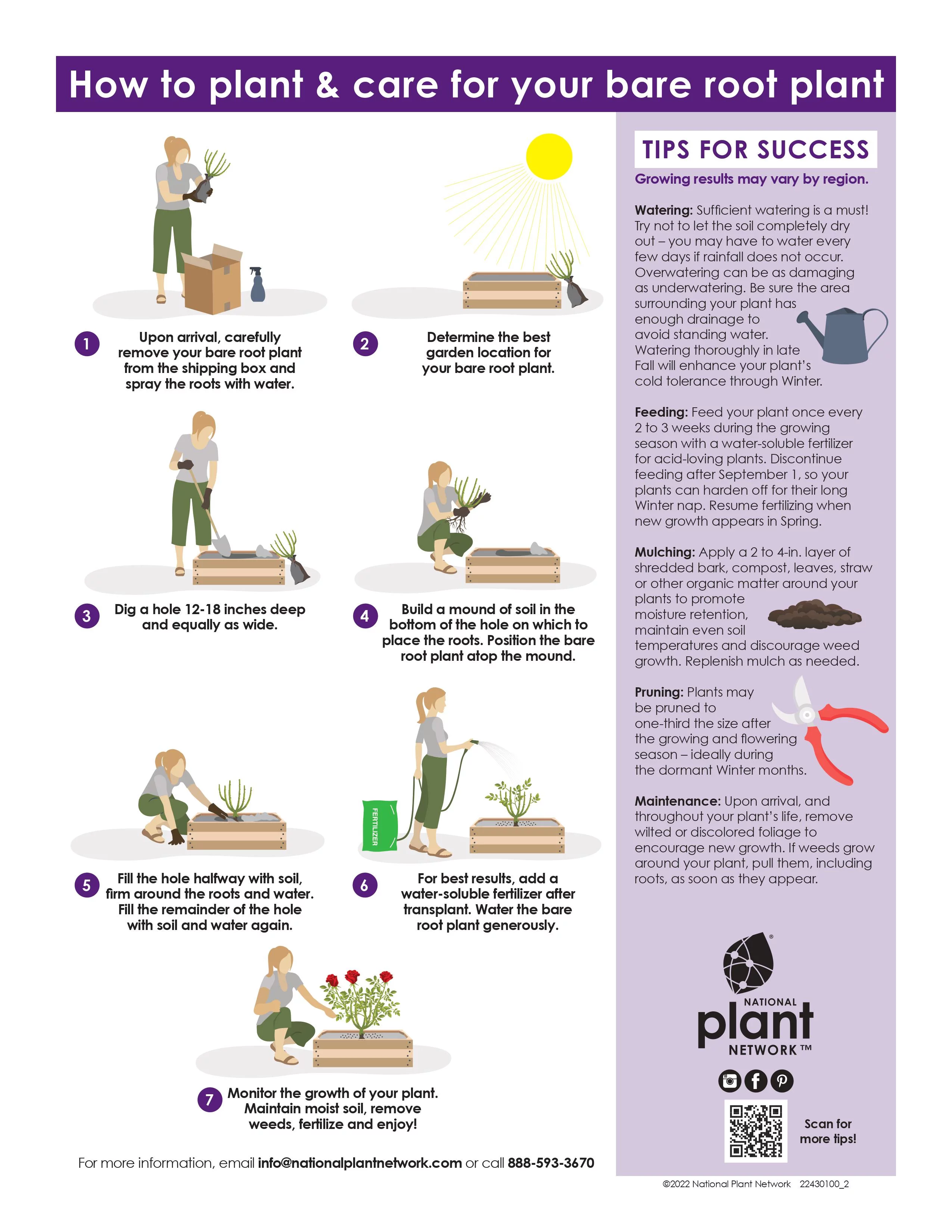 How to plant & care for your bare root plant

1 Upon arrival, carefully remove your bare root plant from the shipping box and spray the roots with water.

2 Determine the best garden location for your bare root plant.

3 Dig a hole 12-18 inches deep and equally as wide.

4 Build a mound of soil in the bottom of the hole on which to place the roots. Position the bare root plant atop the mound.

5 Fill the hole halfway with soil, firm around the roots and water. Fill the remainder of the hole with soil and water again.

FERTILIZER

6 For best results, add a water-soluble fertilizer after transplant. Water the bare root plant generously.

7 Monitor the growth of your plant. Maintain moist soil, remove weeds, fertilize and enjoy!

For more information, email info@nationalplantnetwork.com or call 888-593-3670

TIPS FOR SUCCESS

Growing results may vary by region.

Watering: Sufficient watering is a must! Try not to let the soil completely dry out – you may have to water every few days if rainfall does not occur. Overwatering can be as damaging as underwatering. Be sure the area surrounding your plant has enough drainage to avoid standing water. Watering thoroughly in late Fall will enhance your plant's cold tolerance through Winter.

Feeding: Feed your plant once every 2 to 3 weeks during the growing season with a water-soluble fertilizer for acid-loving plants. Discontinue feeding after September 1, so your plants can harden off for their long Winter nap. Resume fertilizing when new growth appears in Spring.

Mulching: Apply a 2 to 4-in. layer of shredded bark, compost, leaves, straw or other organic matter around your plants to promote moisture retention, maintain even soil temperatures and discourage weed growth. Replenish mulch as needed.

Pruning: Plants may be pruned to one-third the size after the growing and flowering season – ideally during the dormant Winter months.

Maintenance: Upon arrival, and throughout your plant's life, remove wilted or discolored foliage to encourage new growth. If weeds grow around your plant, pull them, including roots, as soon as they appear.

NATIONAL plant NETWORK™

Scan for more tips!

©2022 National Plant Network 22430100_2