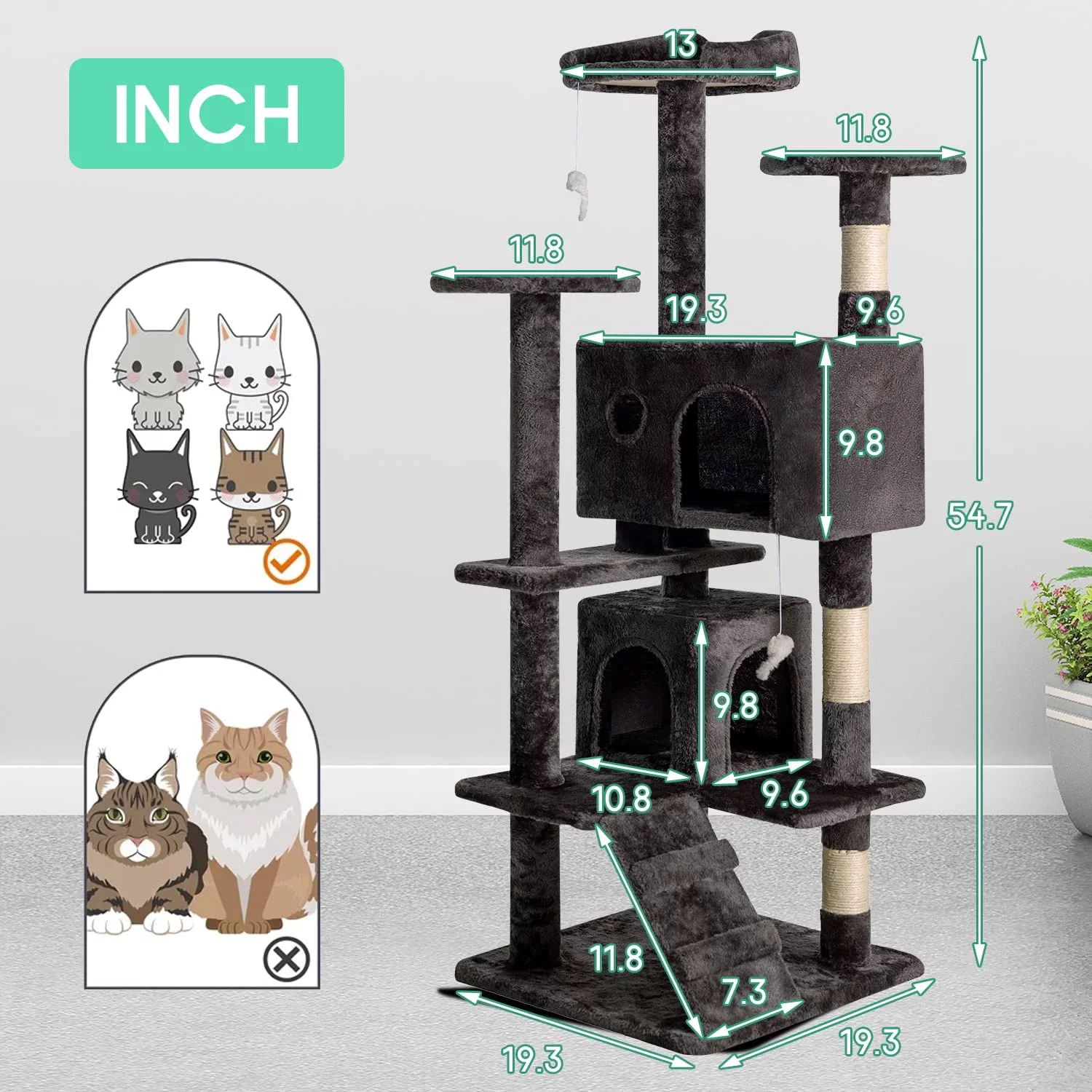 INCH

13

11.8

11.8

19.3

9.6

9.8

54.7

9.8

10.8

9.6

11.8

7.3

19.3

19.3