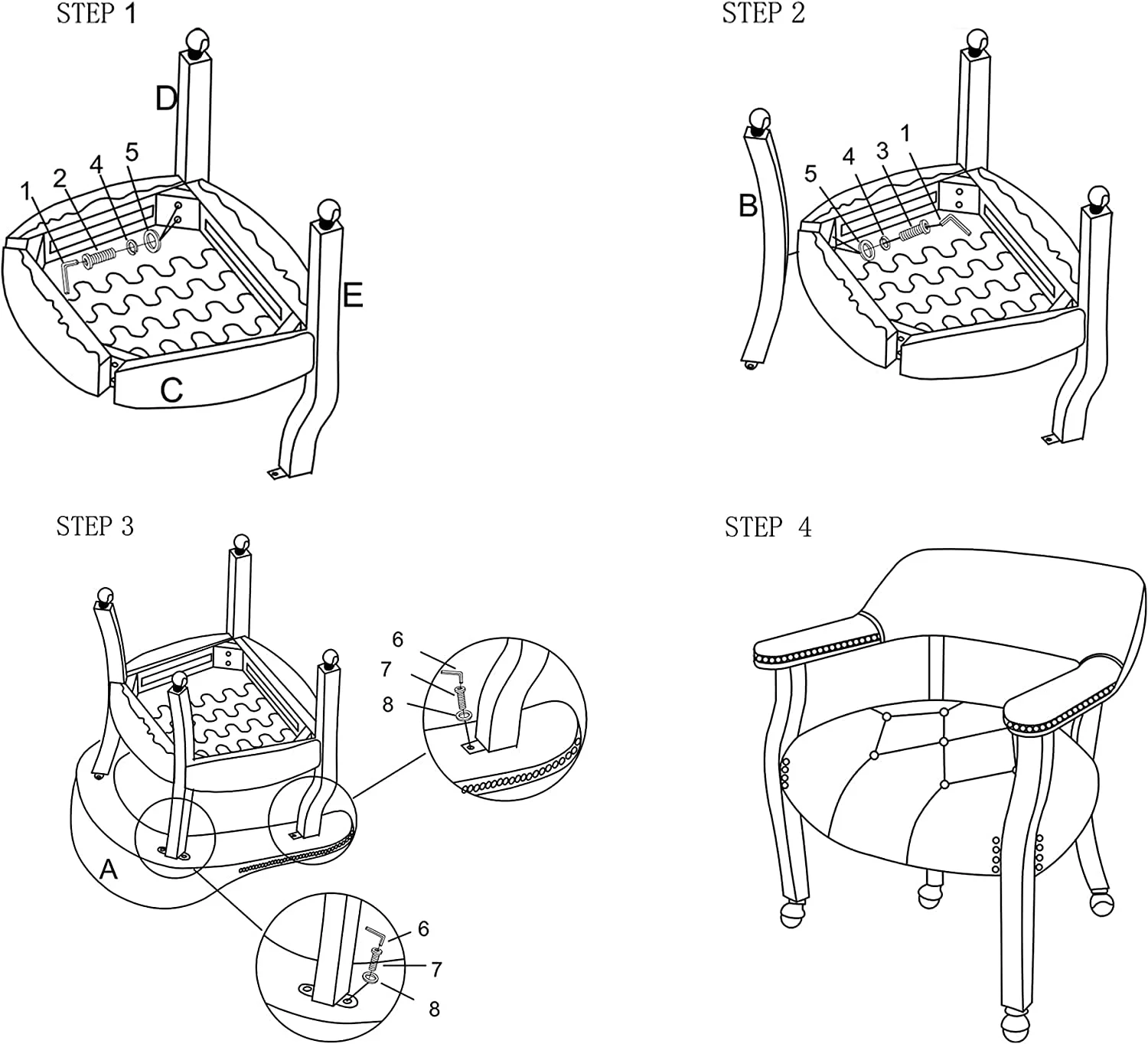 STEP 1

D

1 2 4 5

E

C

STEP 2

B

5 4 3 1

STEP 3

6
7
8

A

6
7
8

STEP 4