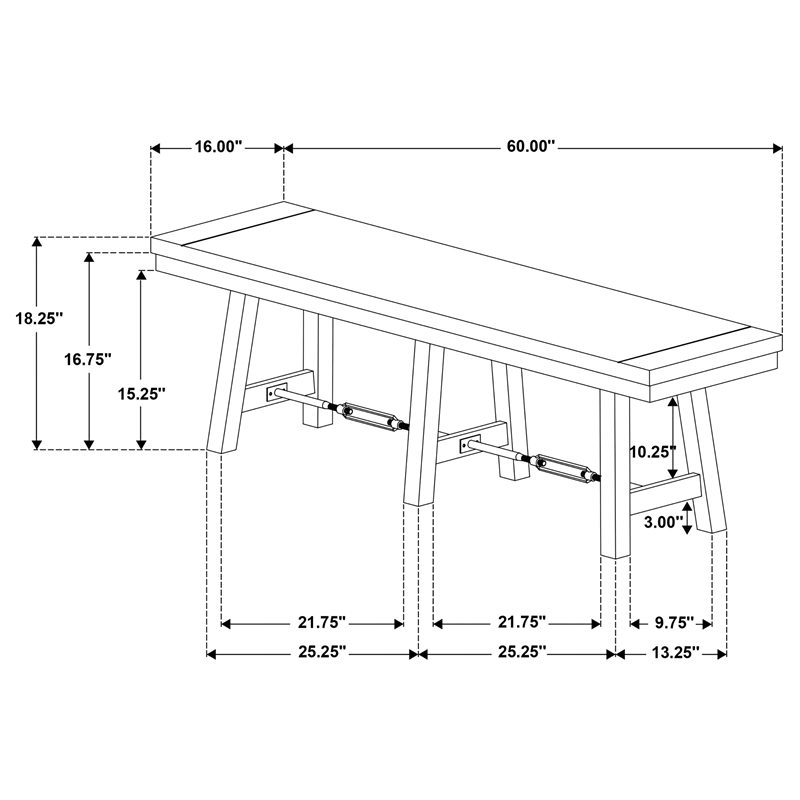 16.00"
60.00"
18.25"
16.75"
15.25"
10.25"
3.00"
21.75"
21.75"
9.75"
25.25"
25.25"
13.25"