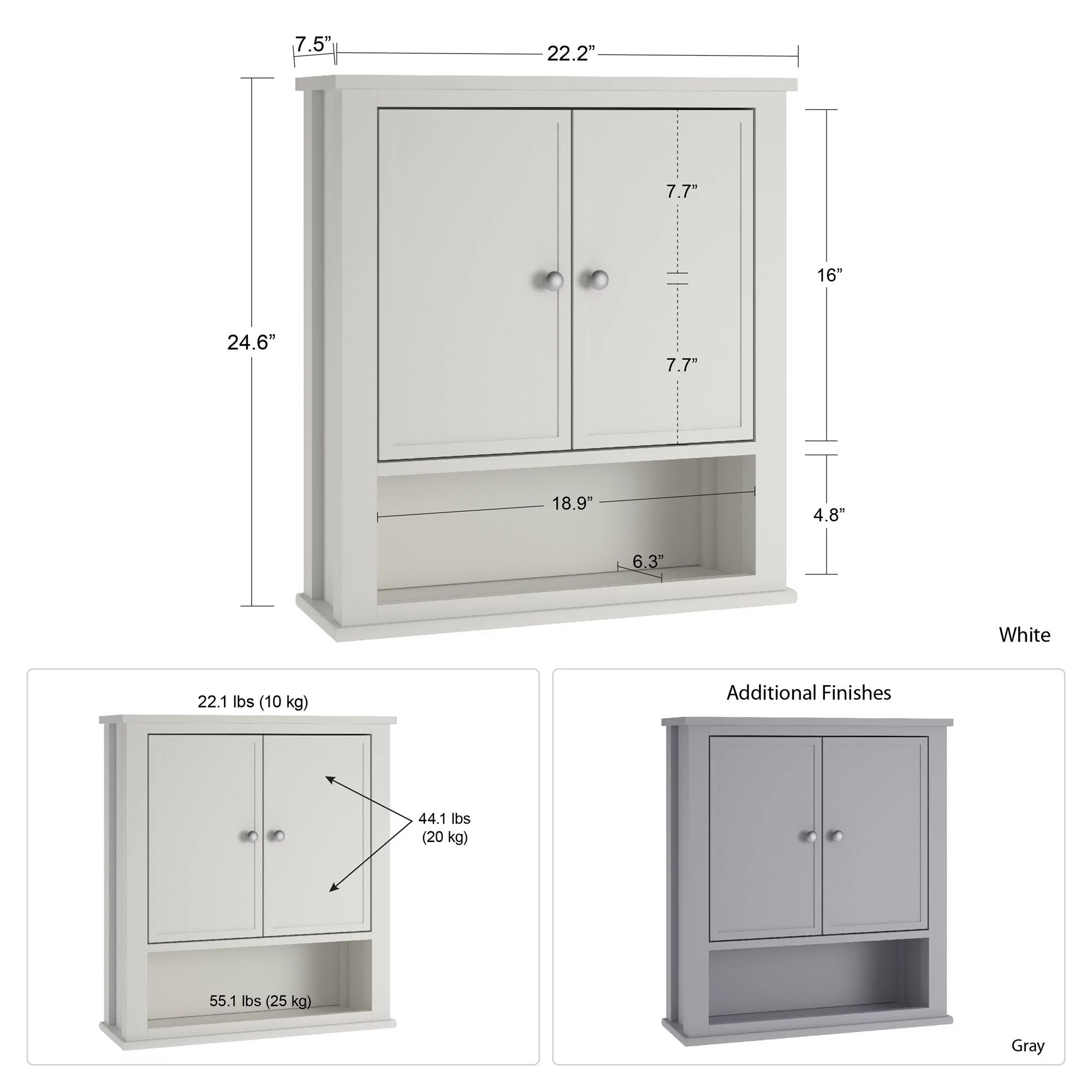 7.5”
22.2”
24.6”
7.7”
7.7”
16”
18.9”
4.8”
6.3”
White

22.1 lbs (10 kg)
44.1 lbs (20 kg)
55.1 lbs (25 kg)

Additional Finishes
Gray