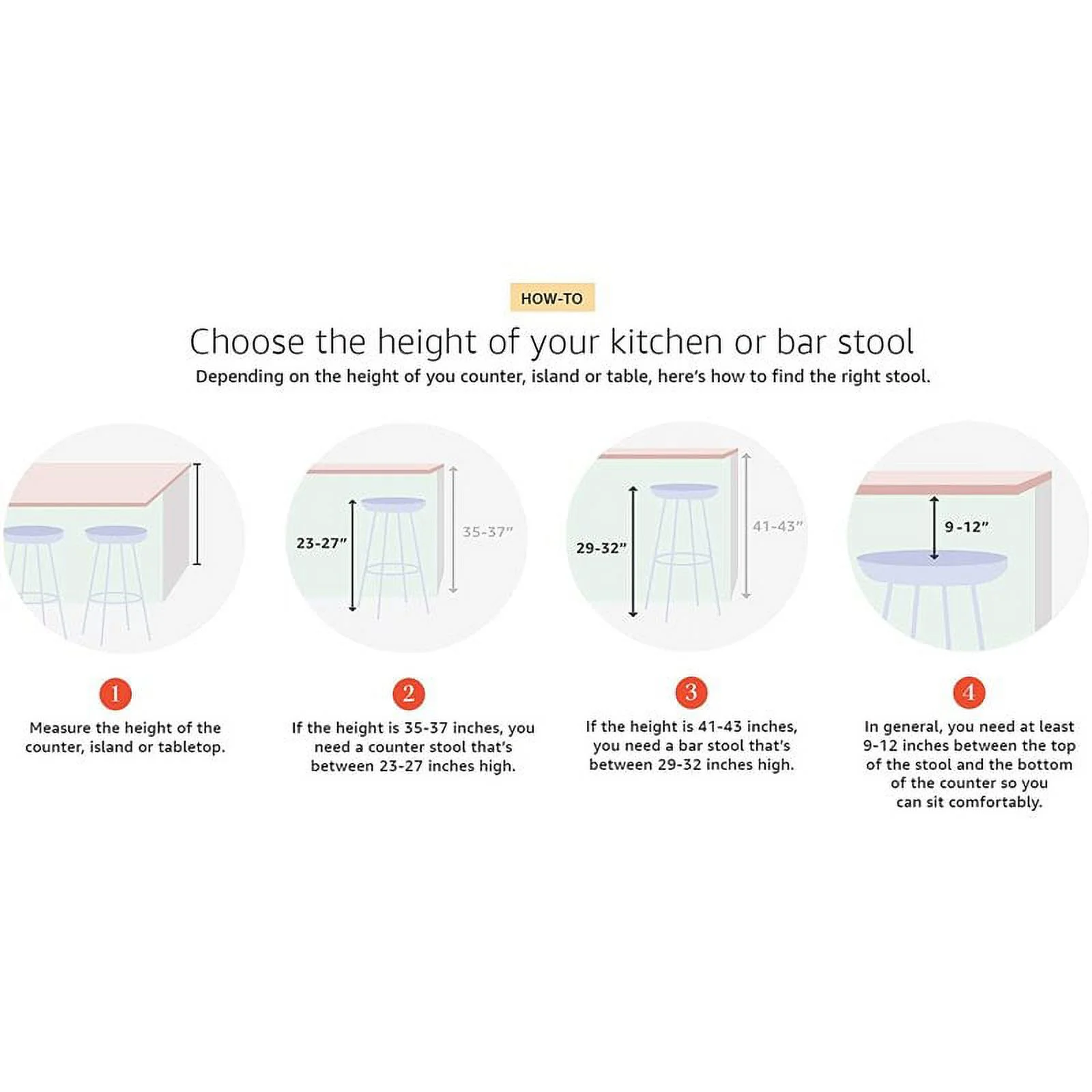 HOW-TO

Choose the height of your kitchen or bar stool

Depending on the height of you counter, island or table, here's how to find the right stool.

23-27"

35-37"

29-32"

41-43"

9-12"

1

Measure the height of the counter, island or tabletop.

2

If the height is 35-37 inches, you need a counter stool that's between 23-27 inches high.

3

If the height is 41-43 inches, you need a bar stool that's between 29-32 inches high.

4

In general, you need at least 9-12 inches between the top of the stool and the bottom of the counter so you can sit comfortably.