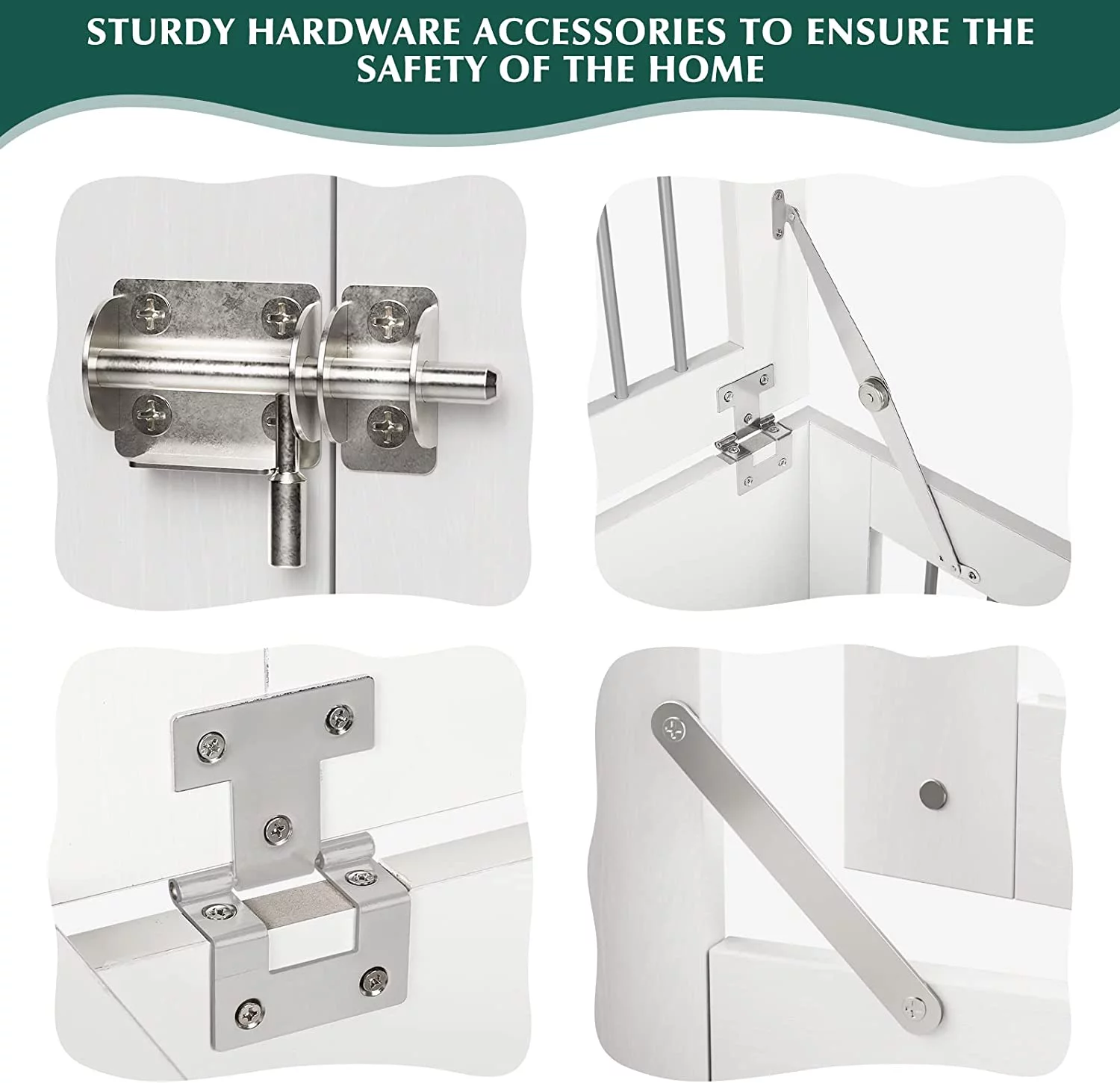 STURDY HARDWARE ACCESSORIES TO ENSURE THE SAFETY OF THE HOME