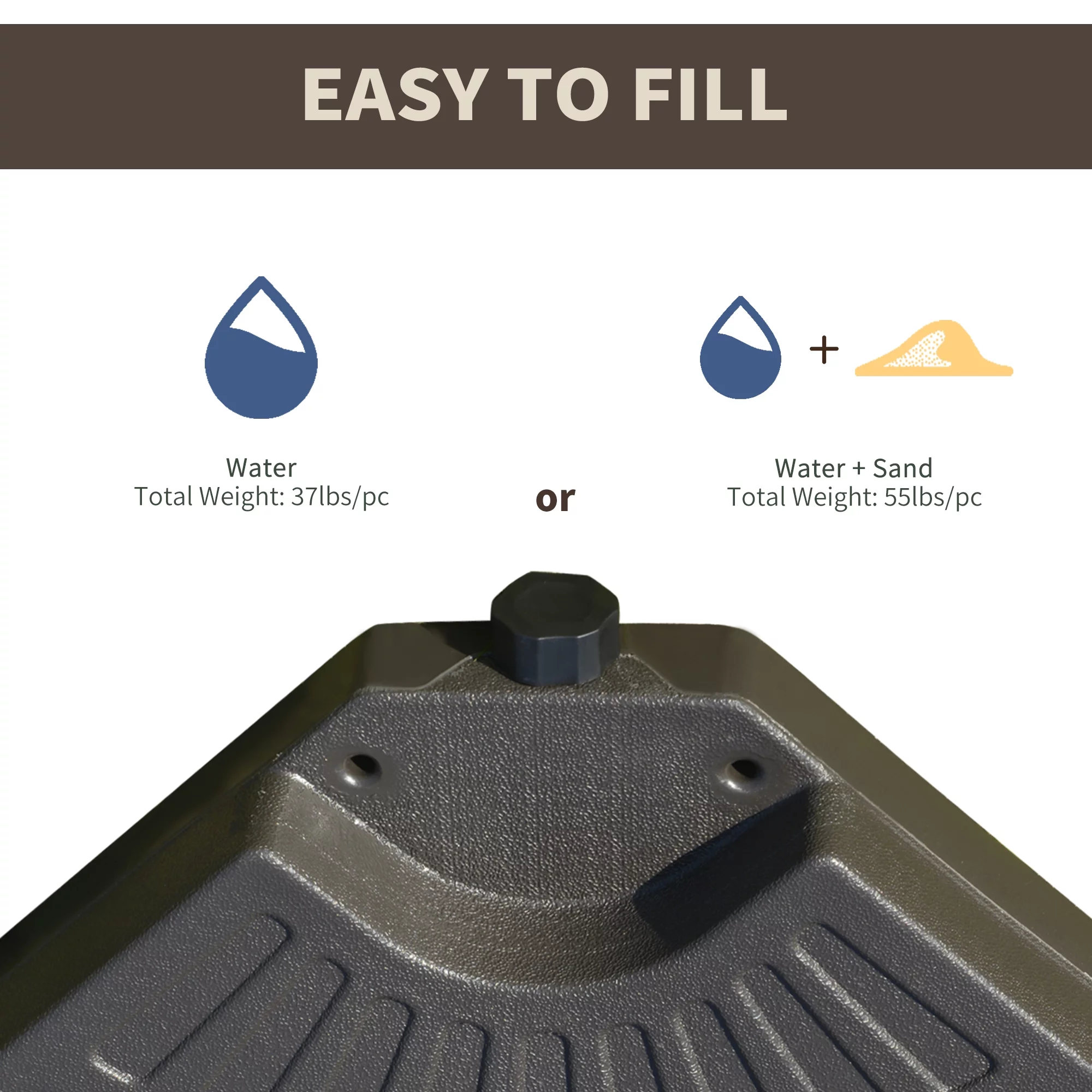 EASY TO FILL

+

Water
Total Weight: 37lbs/pc

or

Water + Sand
Total Weight: 55lbs/pc