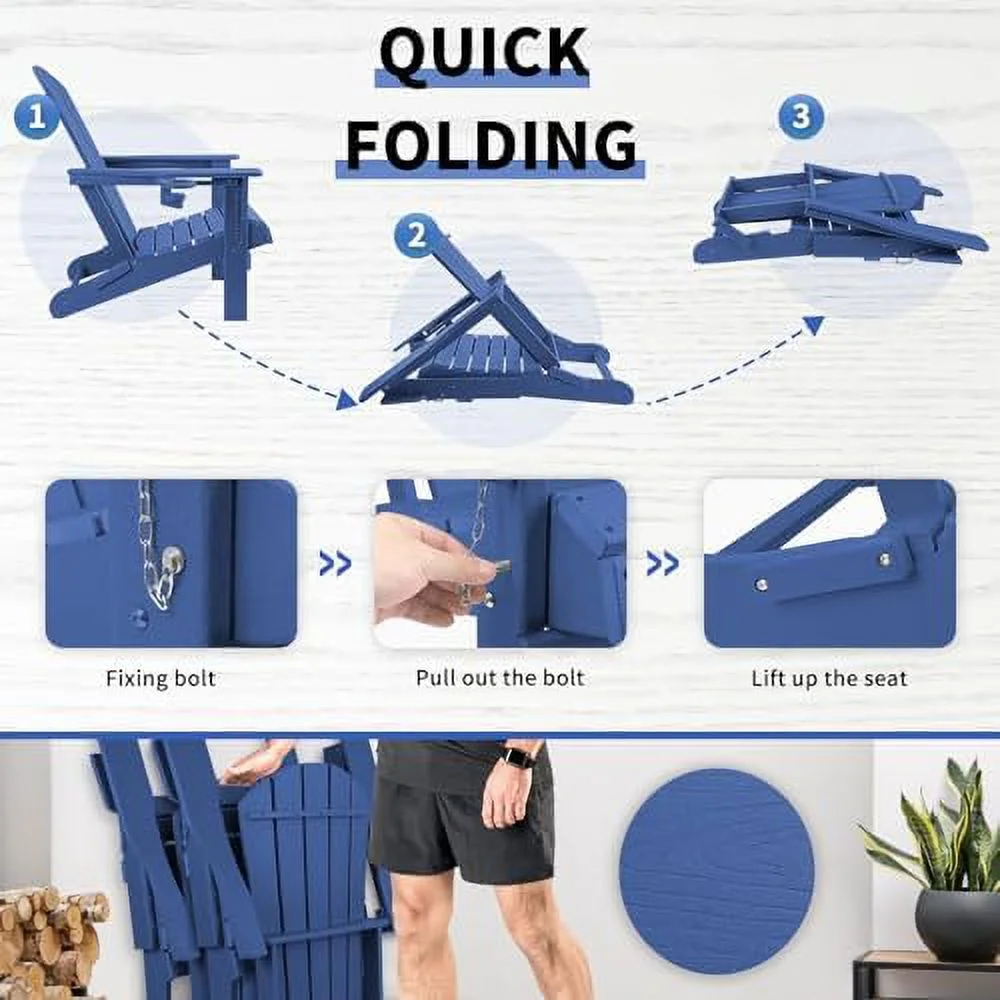 QUICK FOLDING

1

2

3

Fixing bolt

>>

Pull out the bolt

>>

Lift up the seat