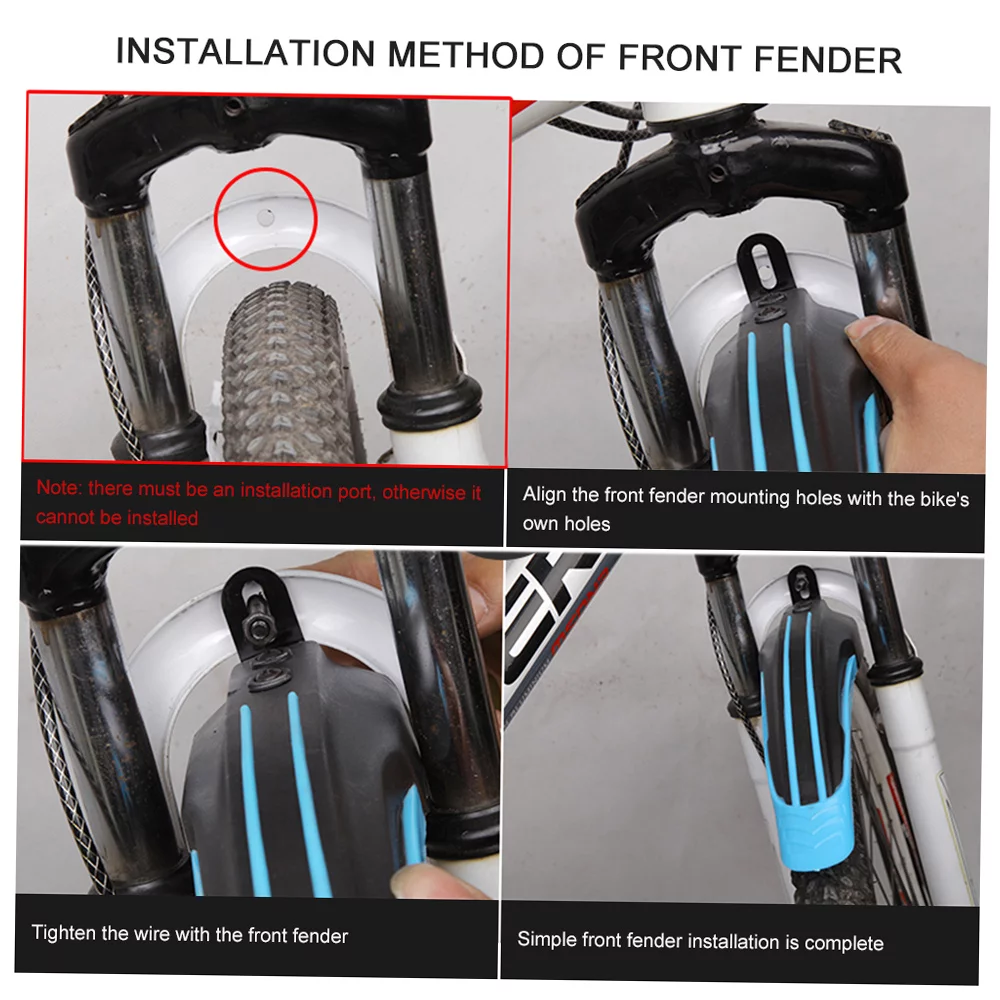 INSTALLATION METHOD OF FRONT FENDER

Note: there must be an installation port, otherwise it cannot be installed

Align the front fender mounting holes with the bike's own holes

Tighten the wire with the front fender

Simple front fender installation is complete