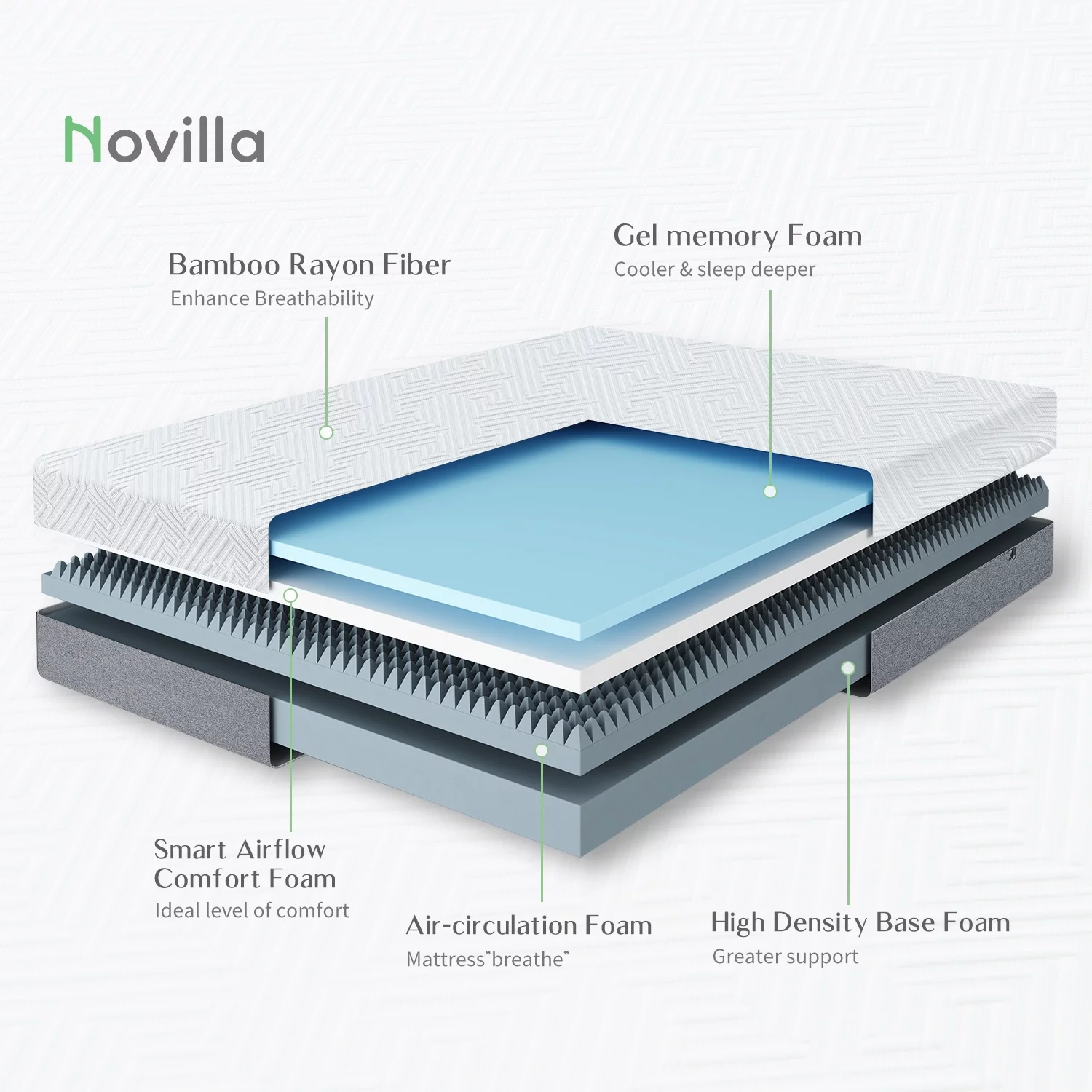 Novilla

Bamboo Rayon Fiber
Enhance Breathability

Gel memory Foam
Cooler & sleep deeper

Smart Airflow
Comfort Foam
Ideal level of comfort

Air-circulation Foam
Mattress"breathe"

High Density Base Foam
Greater support