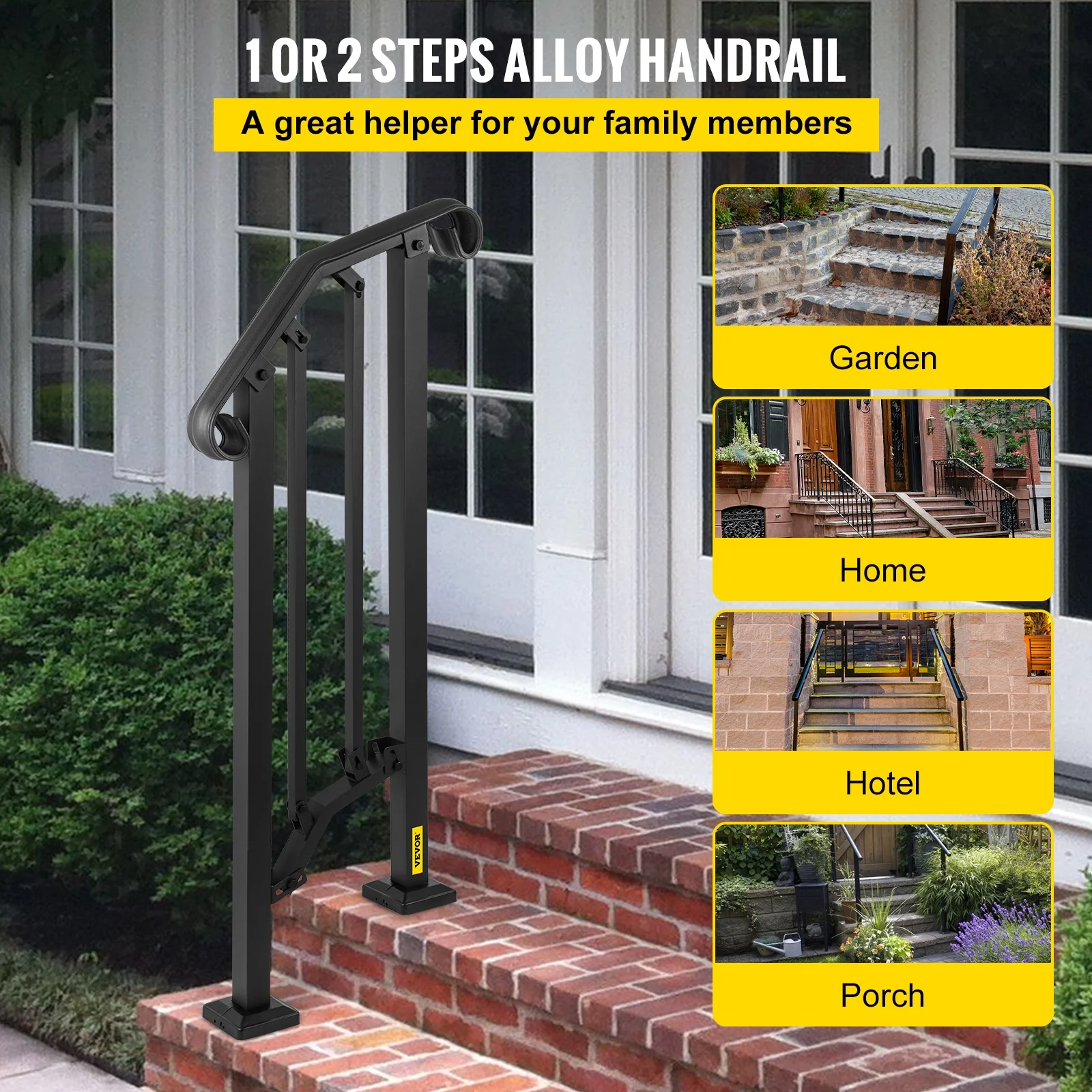 1 OR 2 STEPS ALLOY HANDRAIL

A great helper for your family members

VEVOR

Garden

Home

Hotel

Porch