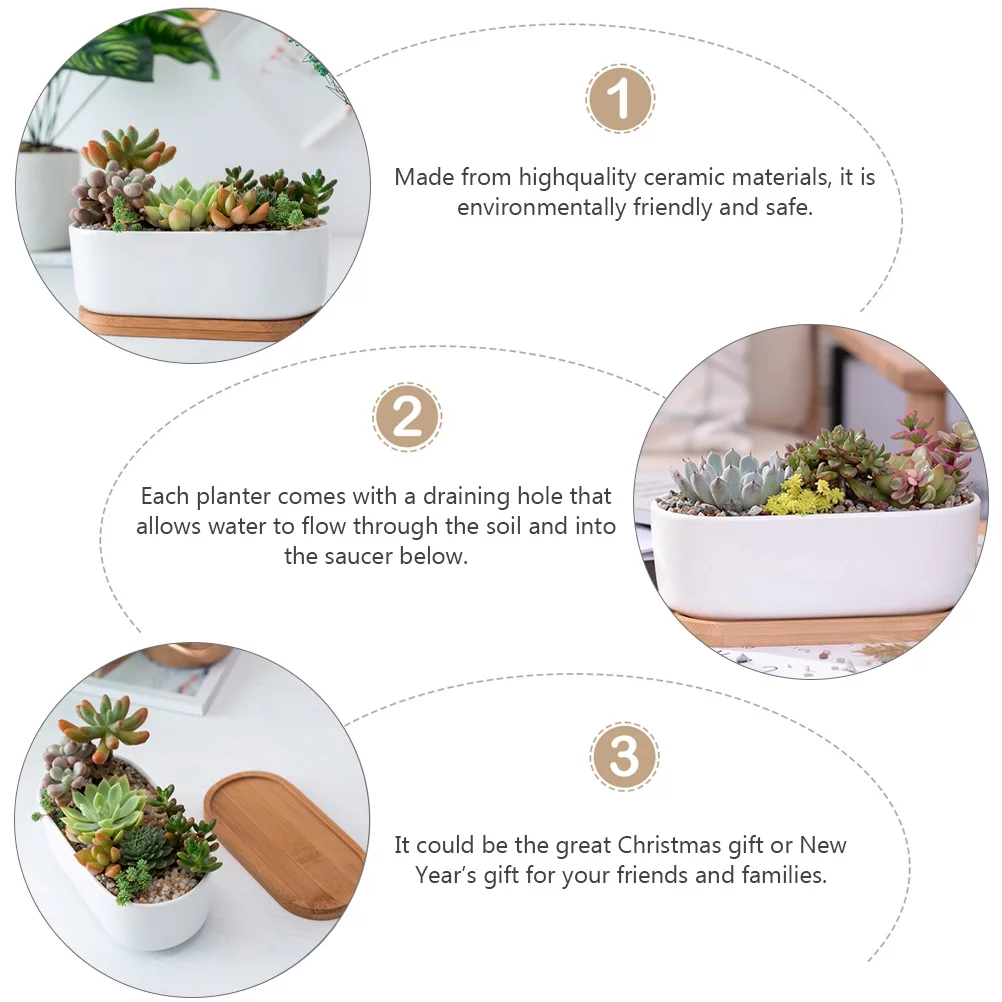 1

Made from highquality ceramic materials, it is environmentally friendly and safe.

2

Each planter comes with a draining hole that allows water to flow through the soil and into the saucer below.

3

It could be the great Christmas gift or New Year's gift for your friends and families.