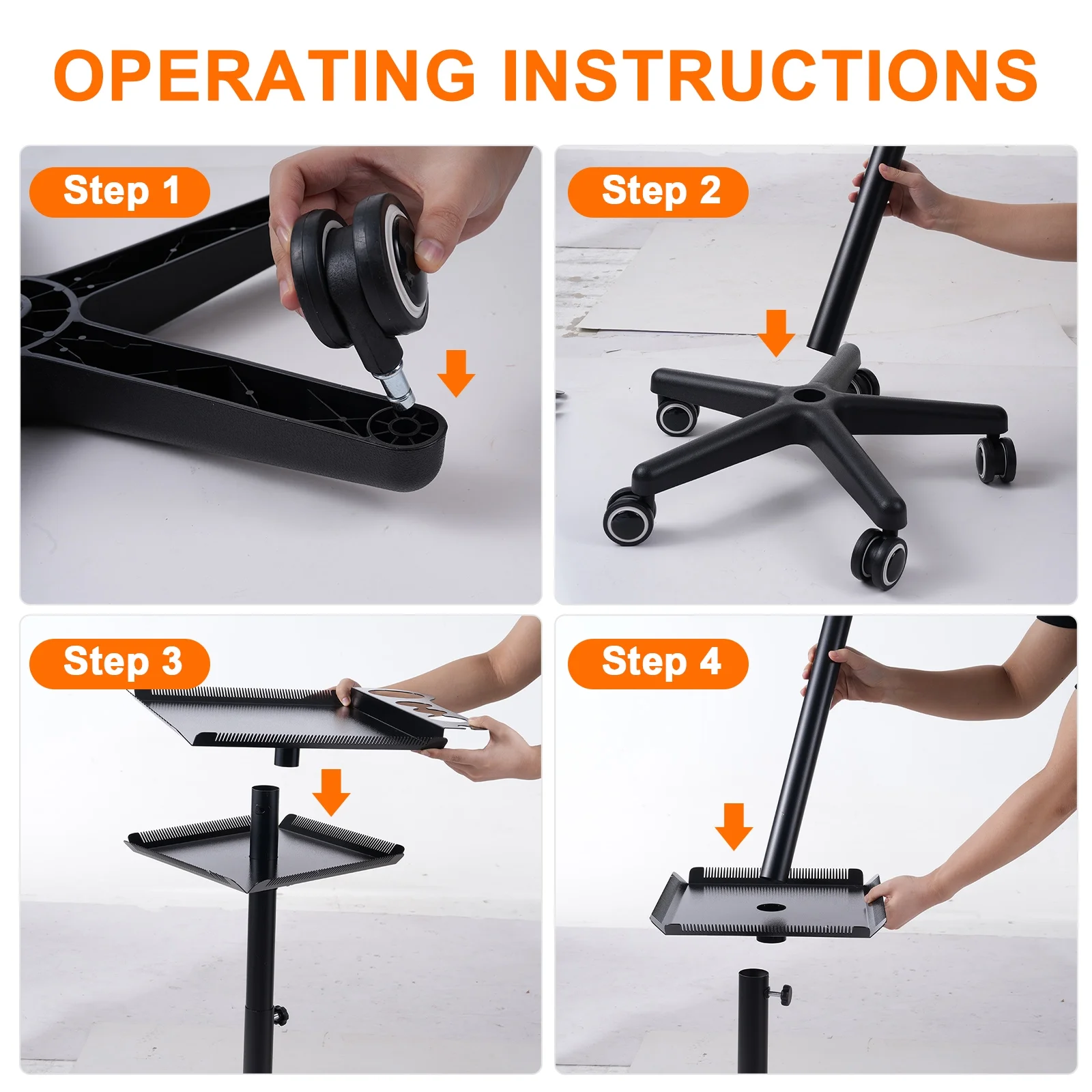 OPERATING INSTRUCTIONS

Step 1

Step 2

Step 3

Step 4