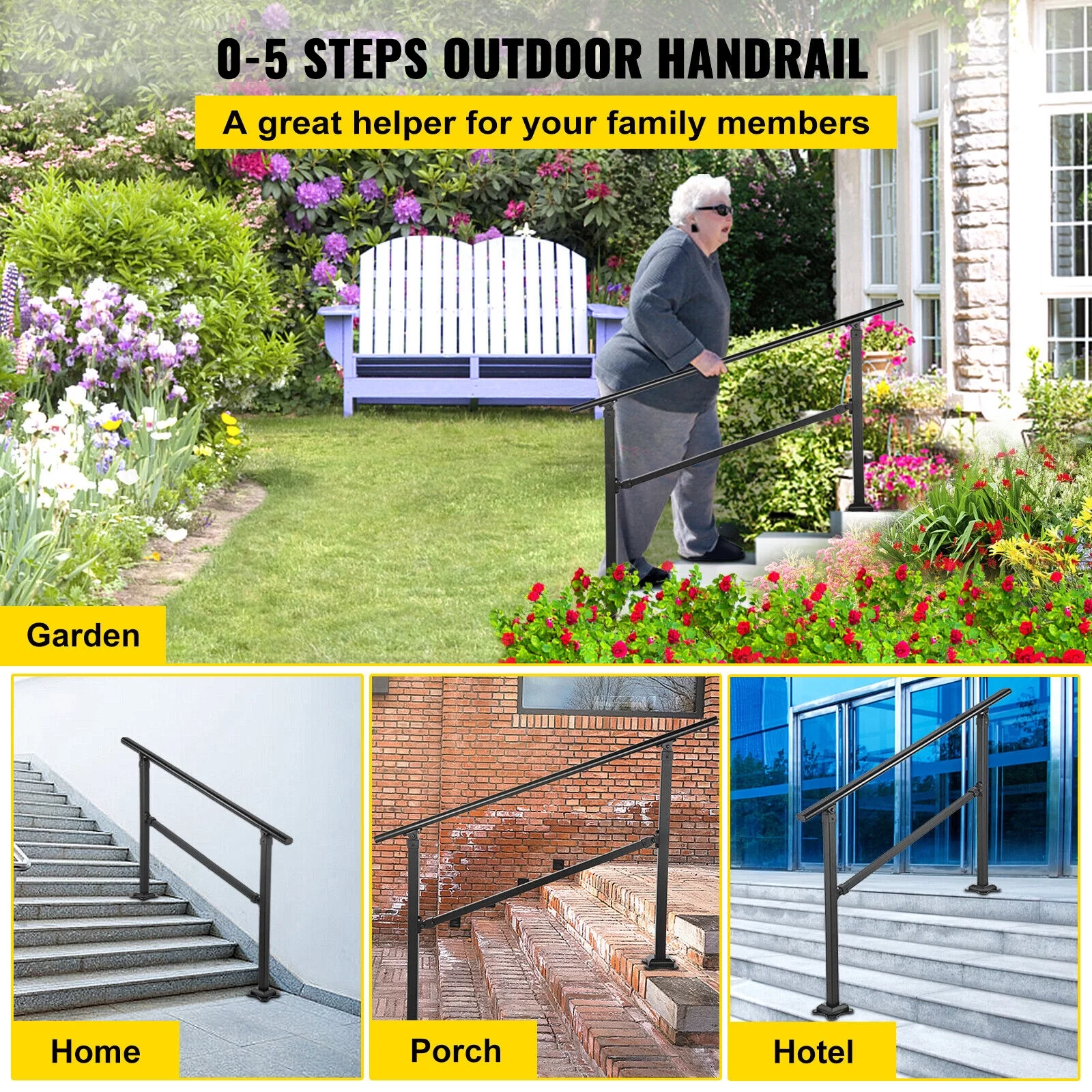 0-5 STEPS OUTDOOR HANDRAIL

A great helper for your family members

Garden

Home

Porch

Hotel