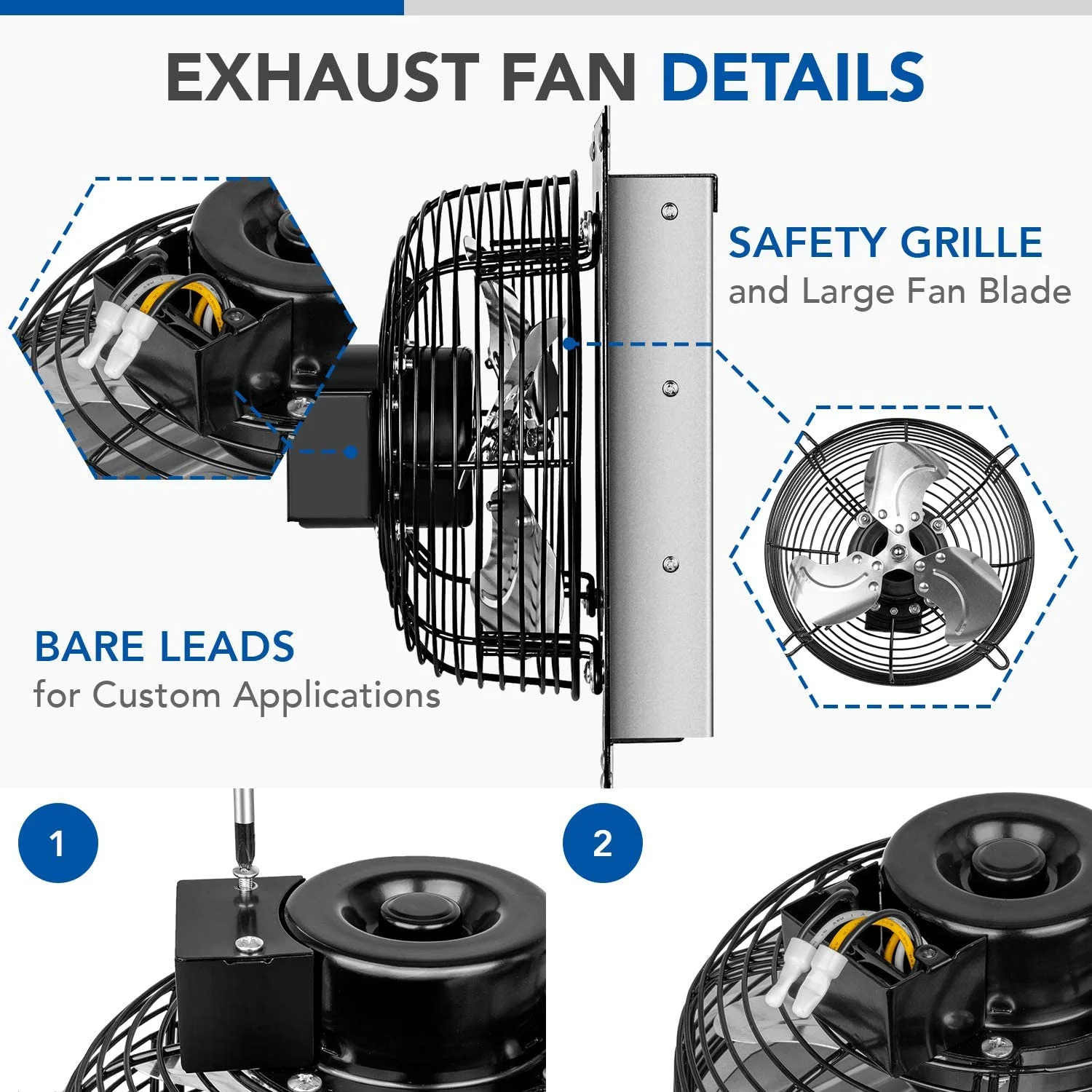 EXHAUST FAN DETAILS

SAFETY GRILLE
and Large Fan Blade

BARE LEADS
for Custom Applications

1

2