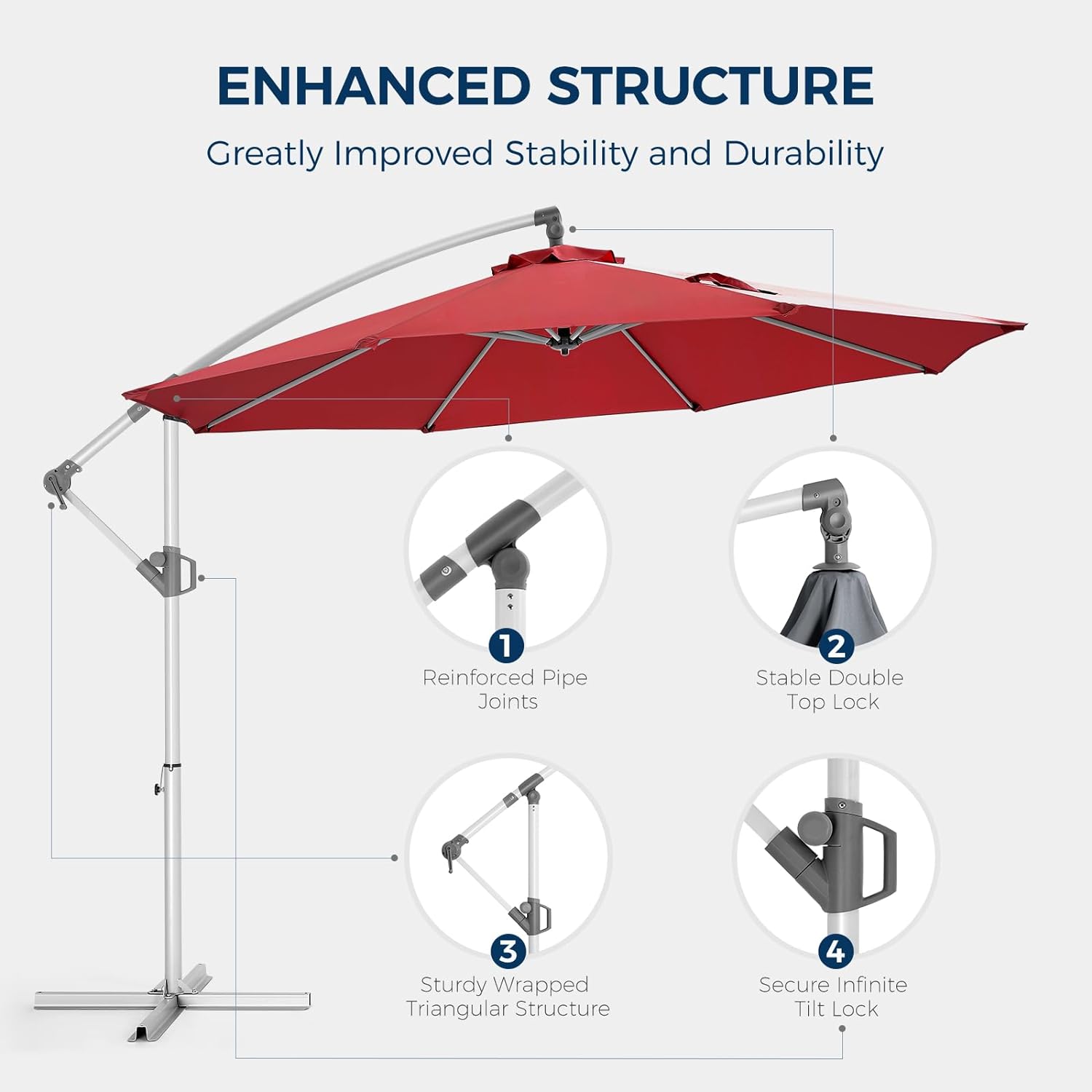 ENHANCED STRUCTURE

Greatly Improved Stability and Durability

1
Reinforced Pipe Joints

2
Stable Double Top Lock

3
Sturdy Wrapped Triangular Structure

4
Secure Infinite Tilt Lock