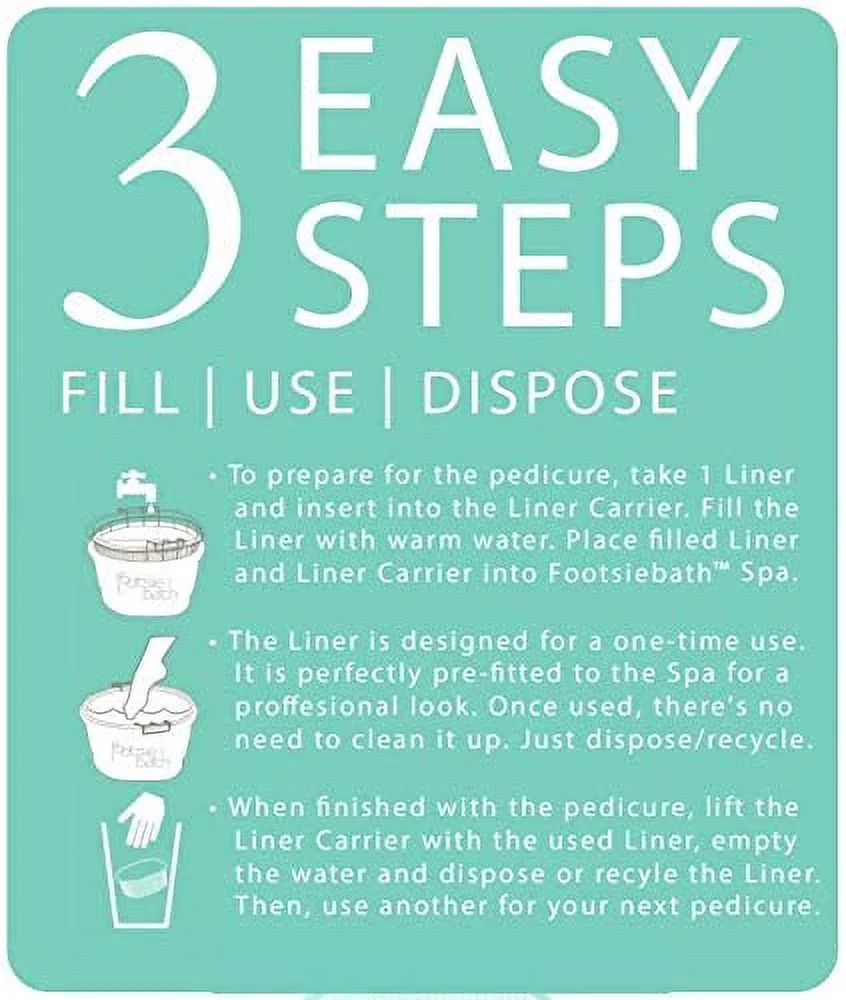 3 EASY STEPS

FILL | USE | DISPOSE

Footsie bath

• To prepare for the pedicure, take 1 Liner and insert into the Liner Carrier. Fill the Liner with warm water. Place filled Liner and Liner Carrier into Footsiebath™ Spa.

Footsie bath

• The Liner is designed for a one-time use. It is perfectly pre-fitted to the Spa for a proffesional look. Once used, there's no need to clean it up. Just dispose/recycle.

• When finished with the pedicure, lift the Liner Carrier with the used Liner, empty the water and dispose or recyle the Liner. Then, use another for your next pedicure.