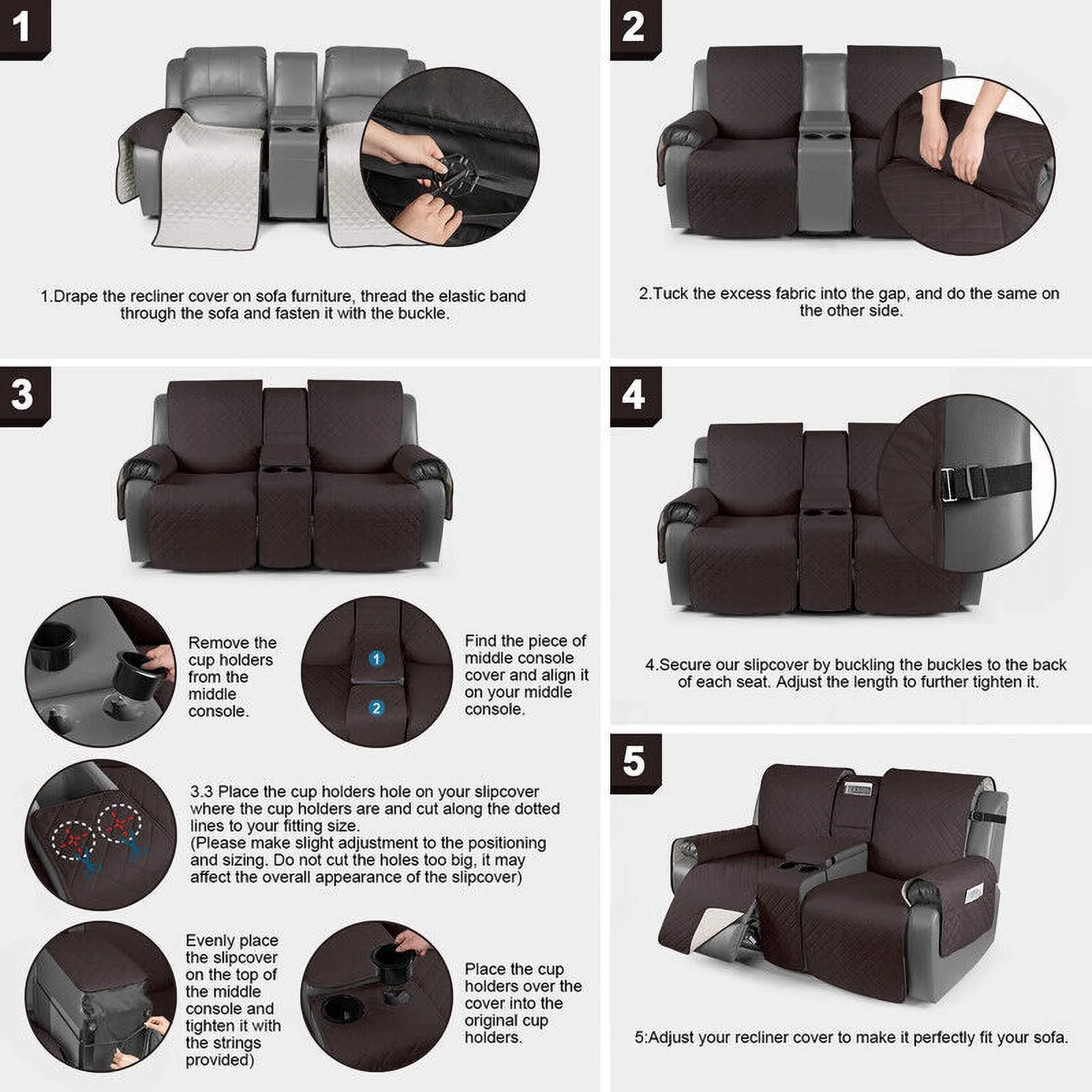 1

1.Drape the recliner cover on sofa furniture, thread the elastic band through the sofa and fasten it with the buckle.

2

2.Tuck the excess fabric into the gap, and do the same on the other side.

3

Remove the cup holders from the middle console.

1
2

Find the piece of middle console cover and align it on your middle console.

3.3 Place the cup holders hole on your slipcover where the cup holders are and cut along the dotted lines to your fitting size.
(Please make slight adjustment to the positioning and sizing. Do not cut the holes too big, it may affect the overall appearance of the slipcover)

Evenly place the slipcover on the top of the middle console and tighten it with the strings provided)

Place the cup holders over the cover into the original cup holders.

4

4.Secure our slipcover by buckling the buckles to the back of each seat. Adjust the length to further tighten it.

5

5:Adjust your recliner cover to make it perfectly fit your sofa.