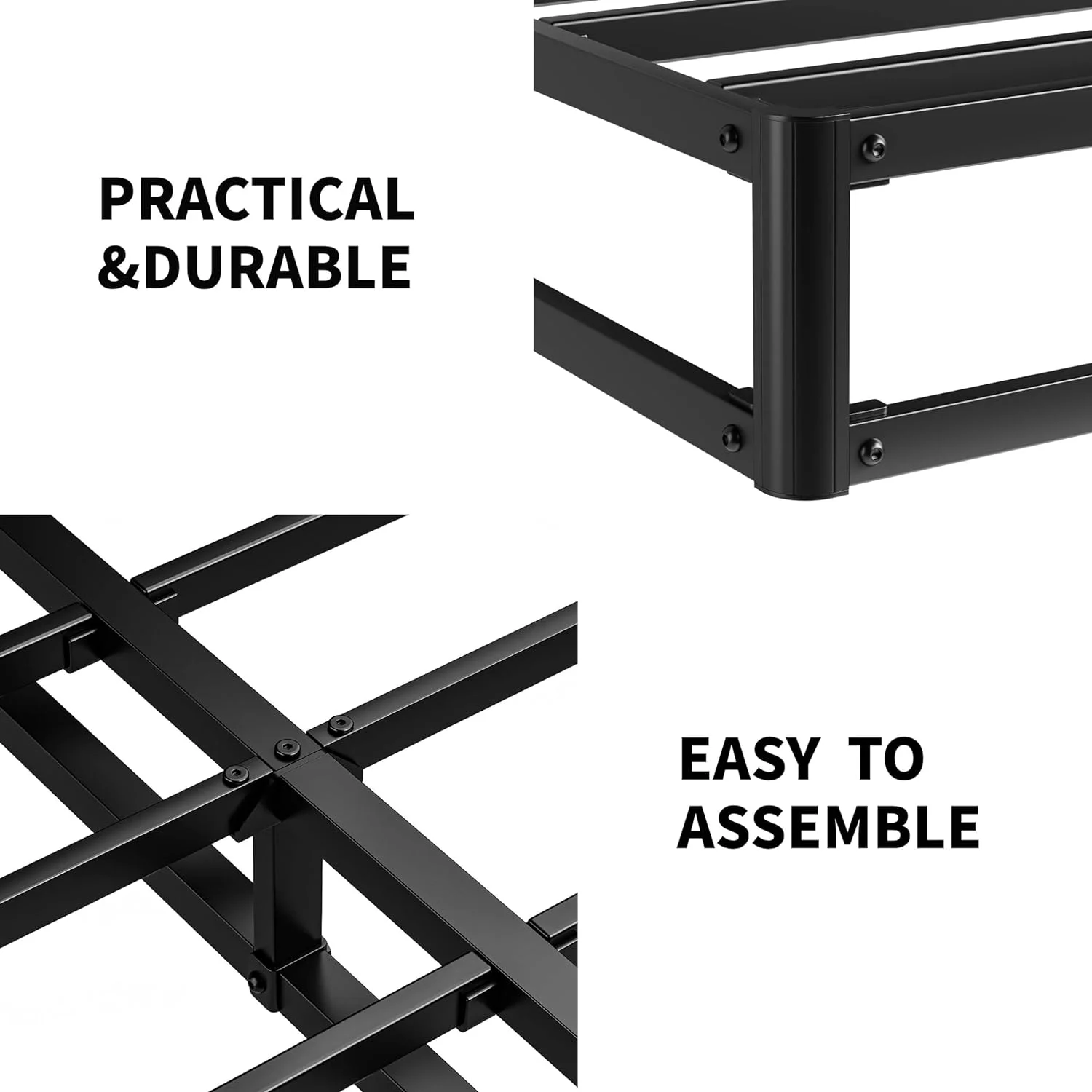 PRACTICAL
&DURABLE

EASY TO
ASSEMBLE