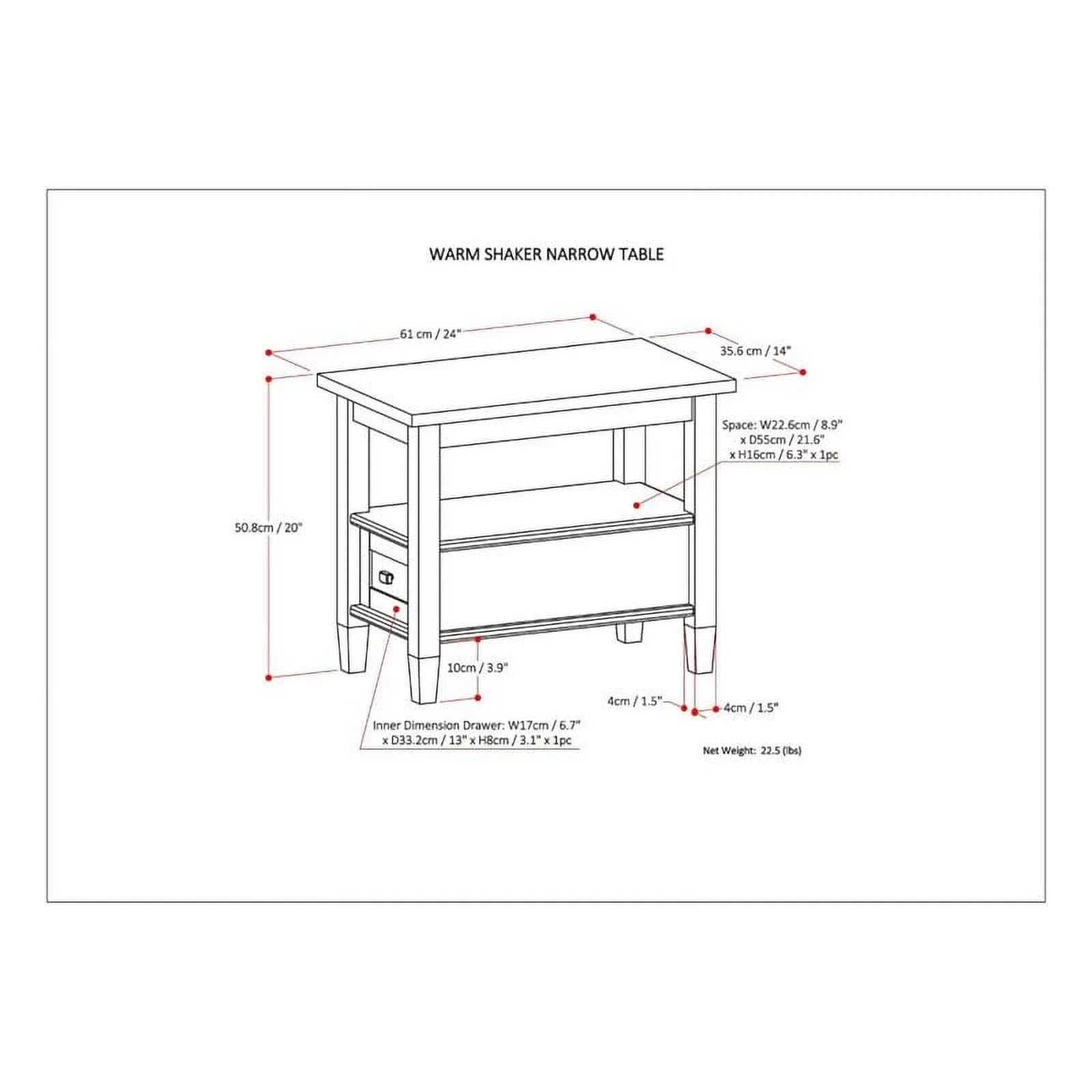 WARM SHAKER NARROW TABLE

61 cm / 24"

35.6 cm / 14"

Space: W22.6cm / 8.9" x D55cm / 21.6" x H16cm / 6.3" x 1pc

50.8cm / 20"

10cm / 3.9"

4cm / 1.5"

4cm / 1.5"

Inner Dimension Drawer: W17cm / 6.7" x D33.2cm / 13" x H8cm / 3.1" x 1pc

Net Weight: 22.5 (lbs)