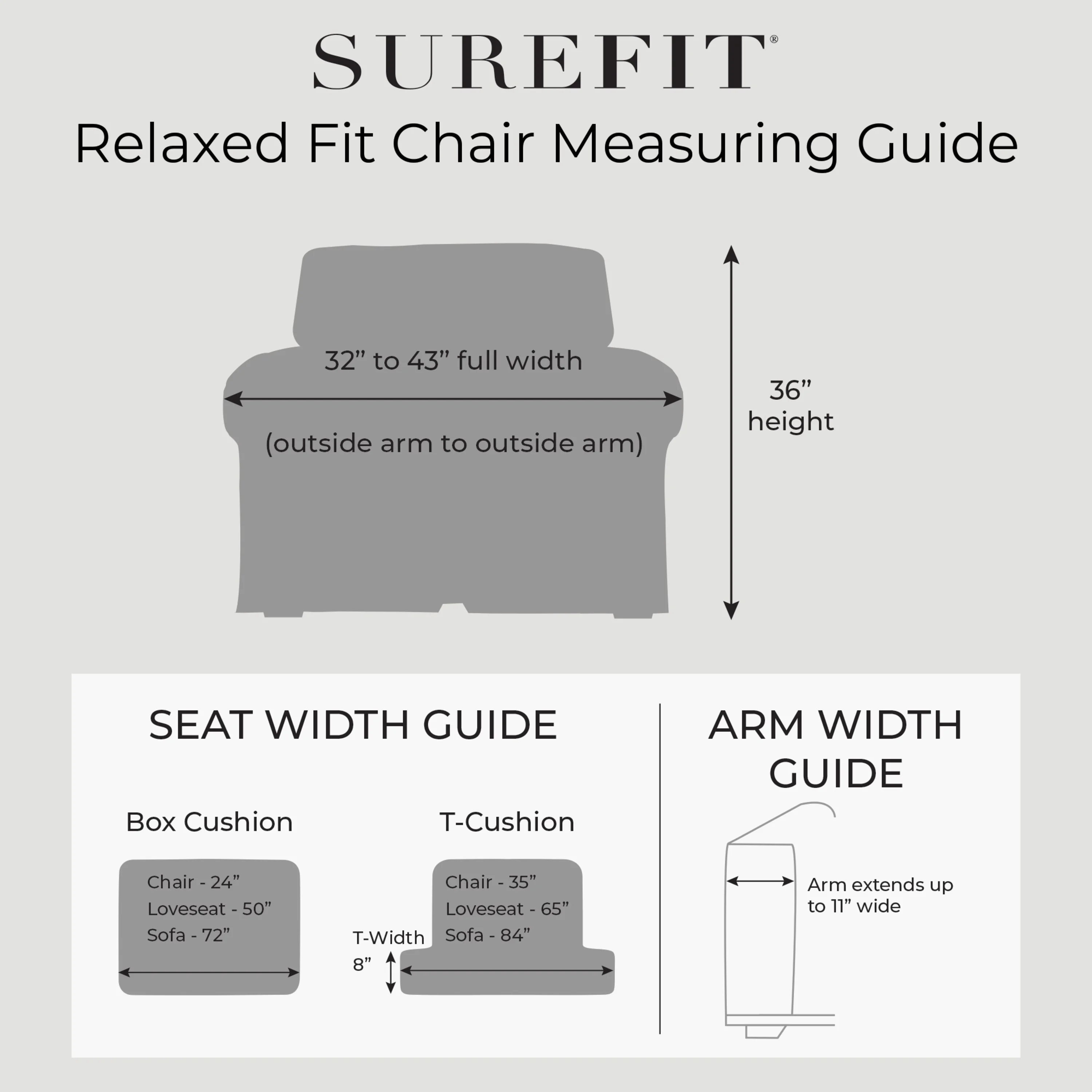 SUREFIT®

Relaxed Fit Chair Measuring Guide

32” to 43” full width

(outside arm to outside arm)

36” height

SEAT WIDTH GUIDE

Box Cushion

Chair - 24”
Loveseat - 50”
Sofa - 72”

T-Cushion

Chair - 35”
Loveseat - 65”
Sofa - 84”

T-Width
8”

ARM WIDTH GUIDE

Arm extends up to 11” wide