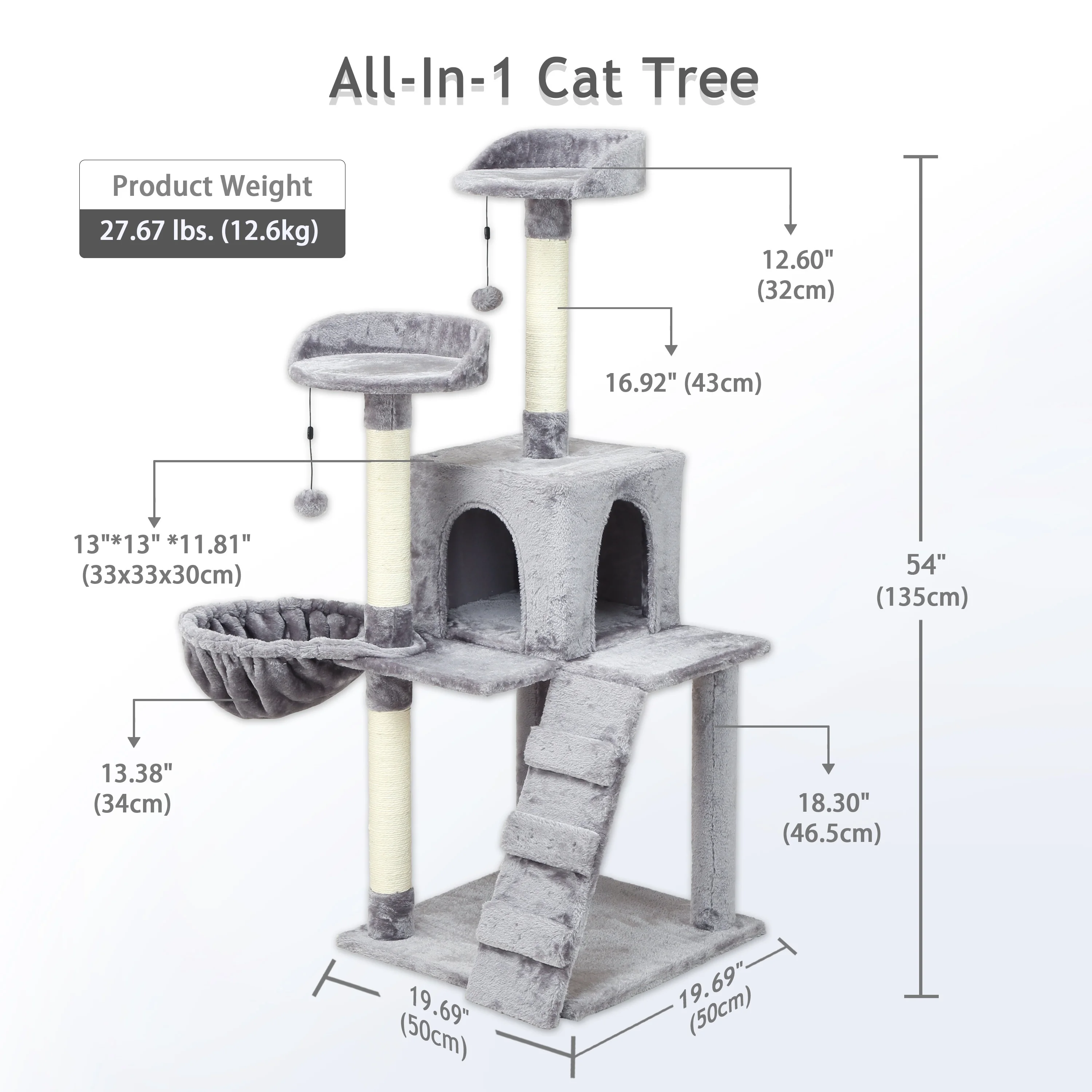 All-In-1 Cat Tree

Product Weight
27.67 lbs. (12.6kg)

12.60" (32cm)

16.92" (43cm)

13"*13" *11.81" (33x33x30cm)

54" (135cm)

13.38" (34cm)

18.30" (46.5cm)

19.69" (50cm)

19.69" (50cm)