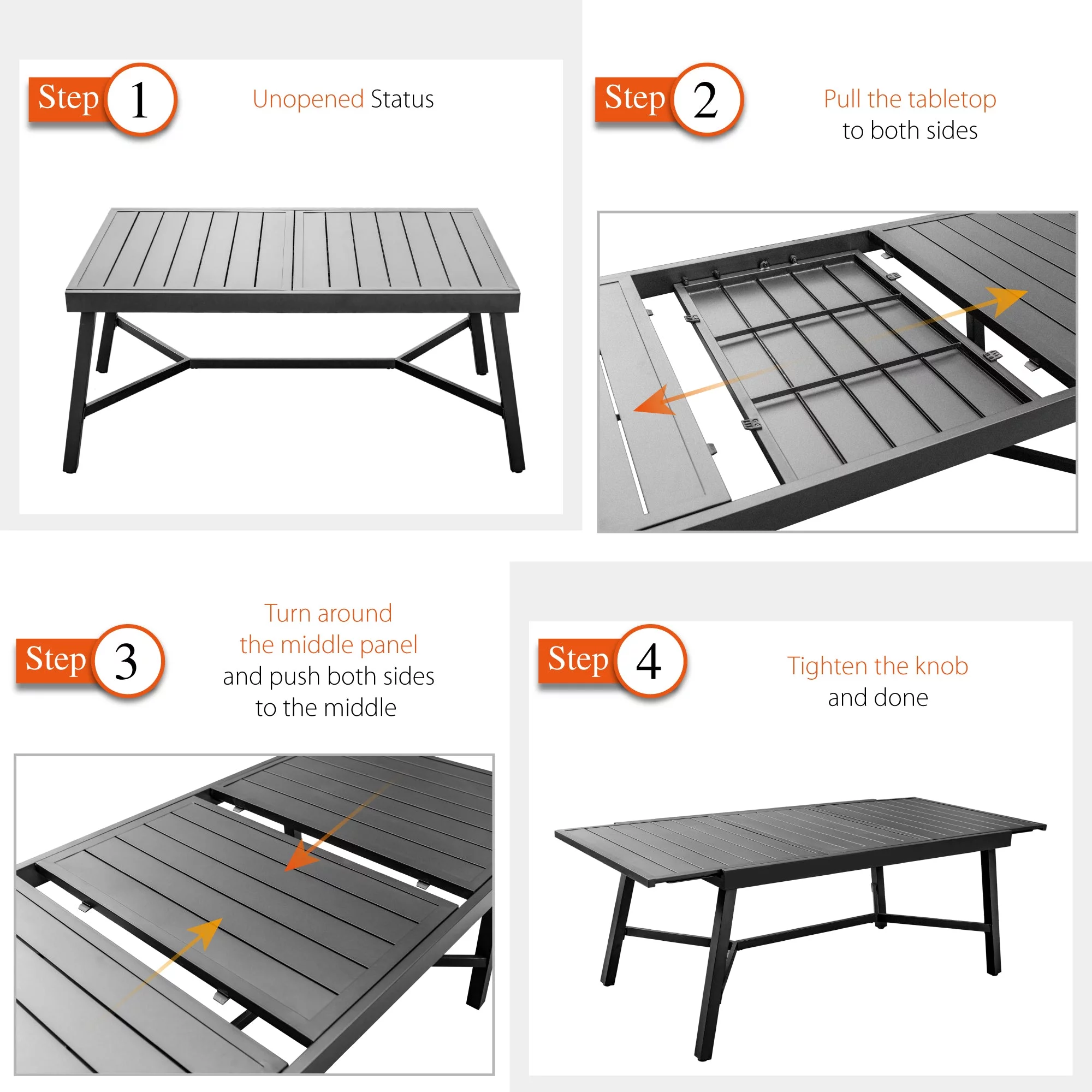 Step 1

Unopened Status

Step 2

Pull the tabletop to both sides

Step 3

Turn around the middle panel and push both sides to the middle

Step 4

Tighten the knob and done