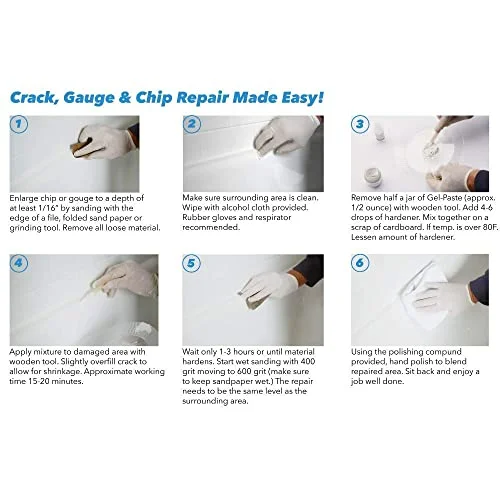 Crack, Gauge & Chip Repair Made Easy!

1

Enlarge chip or gouge to a depth of at least 1/16" by sanding with the edge of a file, folded sand paper or grinding tool. Remove all loose material.

2

Make sure surrounding area is clean. Wipe with alcohol cloth provided. Rubber gloves and respirator recommended.

3

Remove half a jar of Gel-Paste (approx. 1/2 ounce) with wooden tool. Add 4-6 drops of hardener. Mix together on a scrap of cardboard. If temp. is over 80F. Lessen amount of hardener.

4

Apply mixture to damaged area with wooden tool. Slightly overfill crack to allow for shrinkage. Approximate working time 15-20 minutes.

5

Wait only 1-3 hours or until material hardens. Start wet sanding with 400 grit moving to 600 grit (make sure to keep sandpaper wet.) The repair needs to be the same level as the surrounding area.

6

Using the polishing compund provided, hand polish to blend repaired area. Sit back and enjoy a job well done.