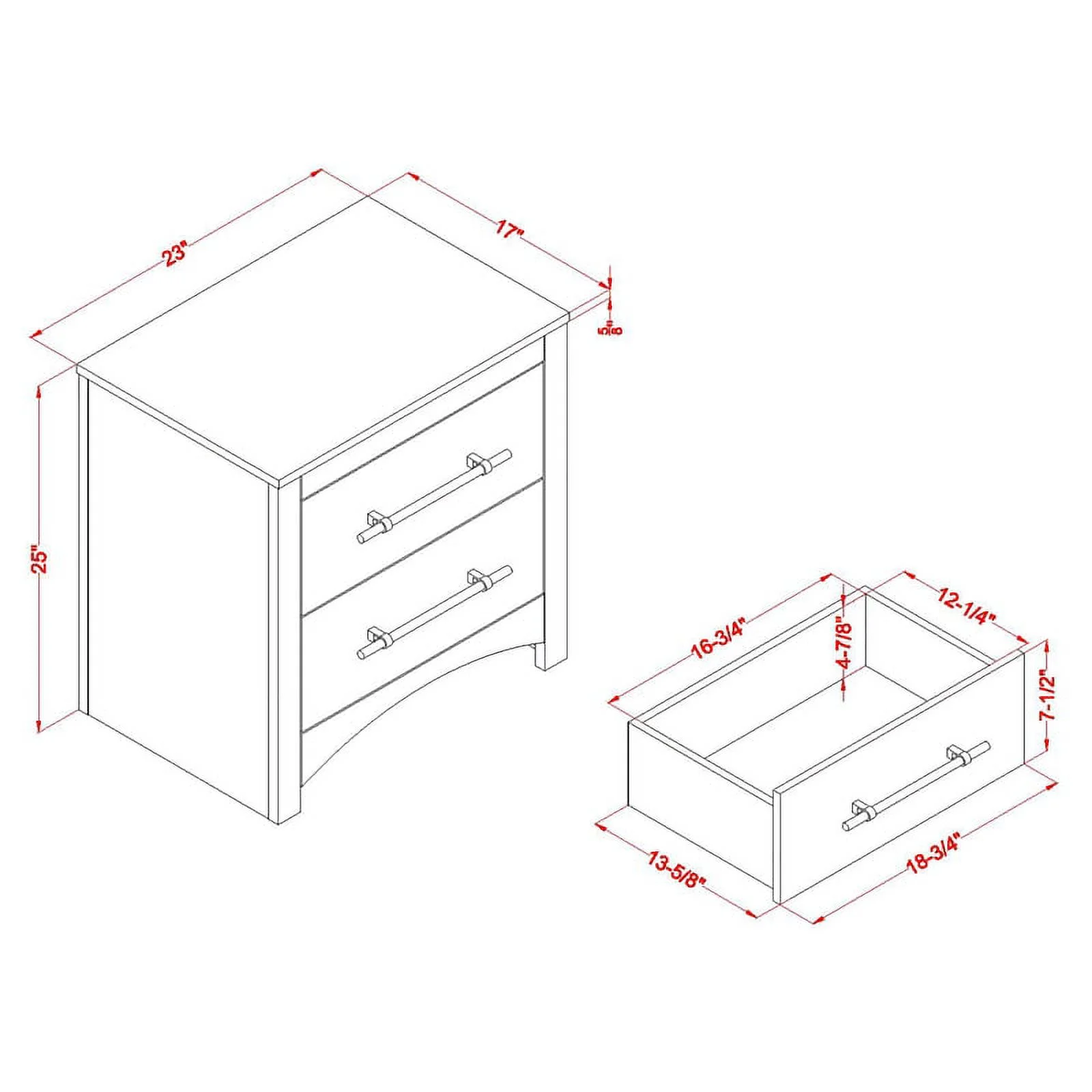 23"
17"
$\frac{5}{8}$"
25"
16-3/4"
12-1/4"
4-7/8"
7-1/2"
13-5/8"
18-3/4"