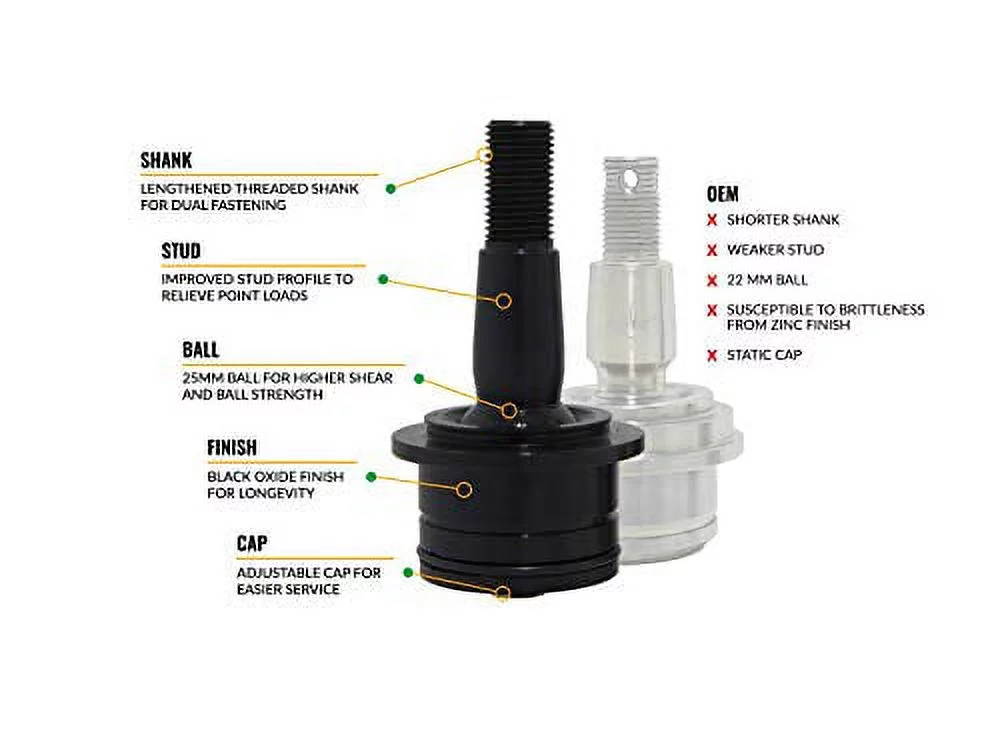 SHANK
LENGTHENED THREADED SHANK FOR DUAL FASTENING

STUD
IMPROVED STUD PROFILE TO RELIEVE POINT LOADS

BALL
25MM BALL FOR HIGHER SHEAR AND BALL STRENGTH

FINISH
BLACK OXIDE FINISH FOR LONGEVITY

CAP
ADJUSTABLE CAP FOR EASIER SERVICE

OEM
X SHORTER SHANK
X WEAKER STUD
X 22 MM BALL
X SUSCEPTIBLE TO BRITTLENESS FROM ZINC FINISH
X STATIC CAP