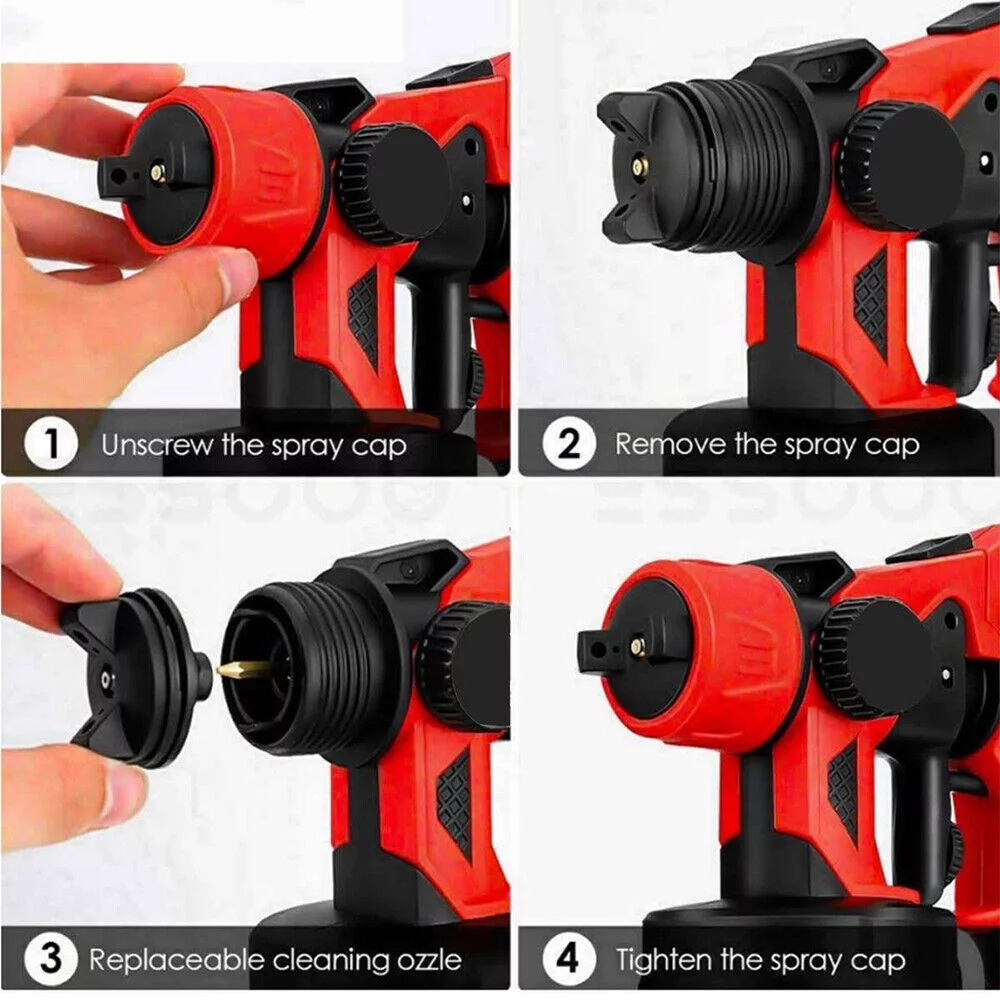 1 Unscrew the spray cap

2 Remove the spray cap

3 Replaceable cleaning ozzle

4 Tighten the spray cap