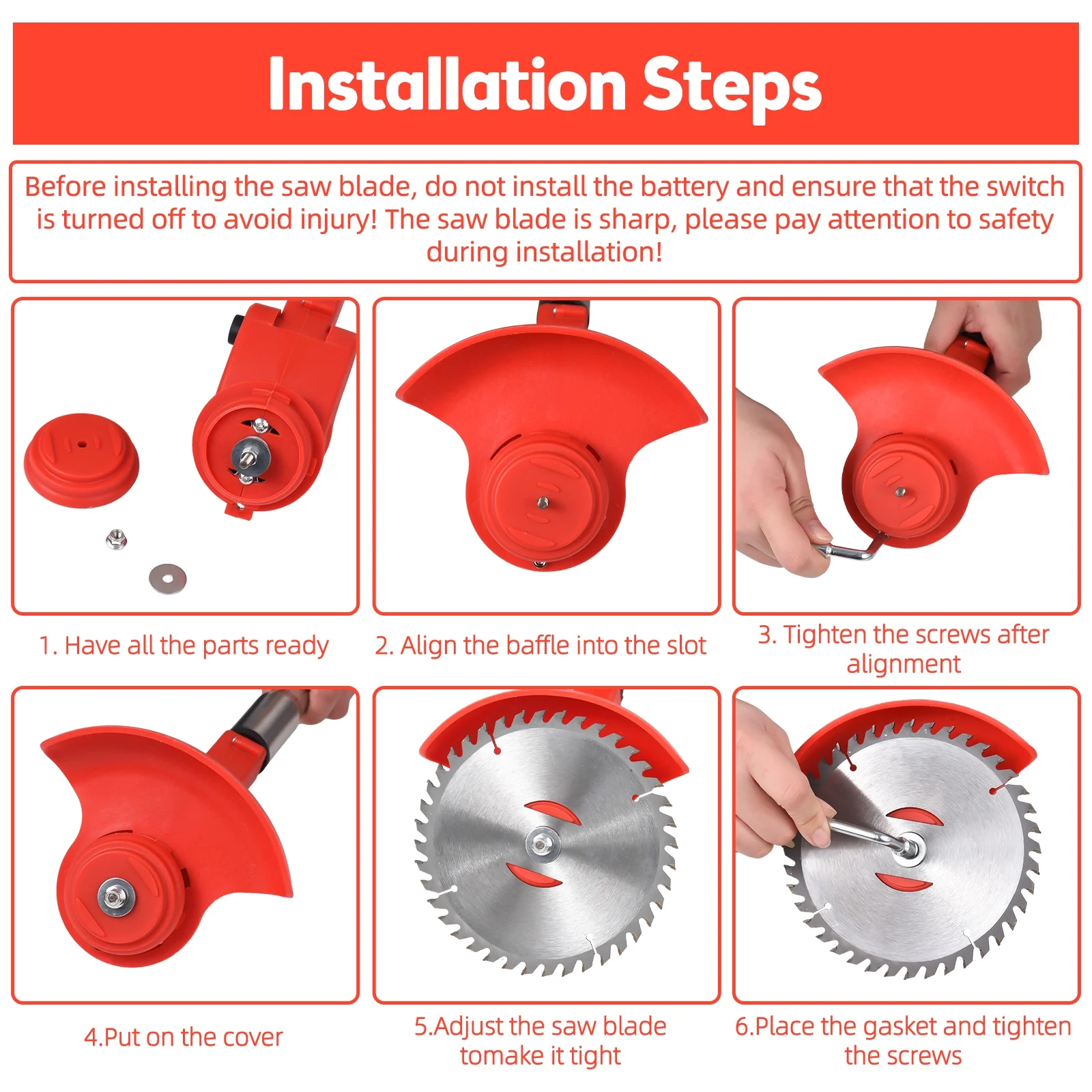 Installation Steps

Before installing the saw blade, do not install the battery and ensure that the switch is turned off to avoid injury! The saw blade is sharp, please pay attention to safety during installation!

1. Have all the parts ready

2. Align the baffle into the slot

3. Tighten the screws after alignment

4.Put on the cover

5.Adjust the saw blade tomake it tight

6.Place the gasket and tighten the screws