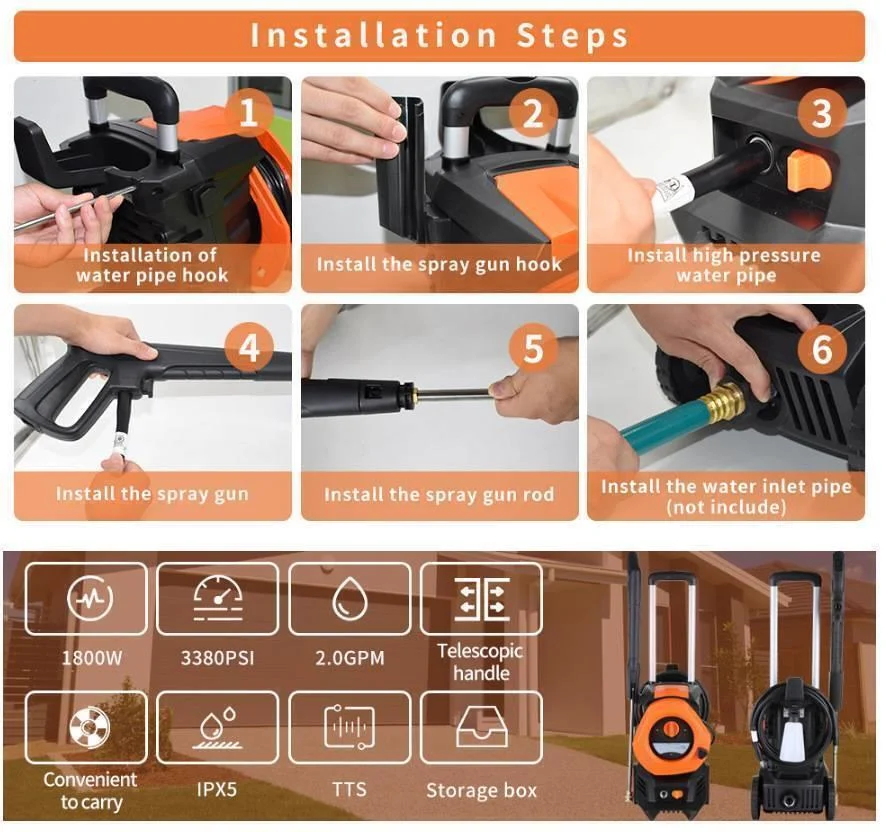 Installation Steps

1
Installation of water pipe hook

2
Install the spray gun hook

3
Install high pressure water pipe

4
Install the spray gun

5
Install the spray gun rod

6
Install the water inlet pipe (not include)

1800W

3380PSI

2.0GPM

Telescopic handle

Convenient to carry

IPX5

TTS

Storage box